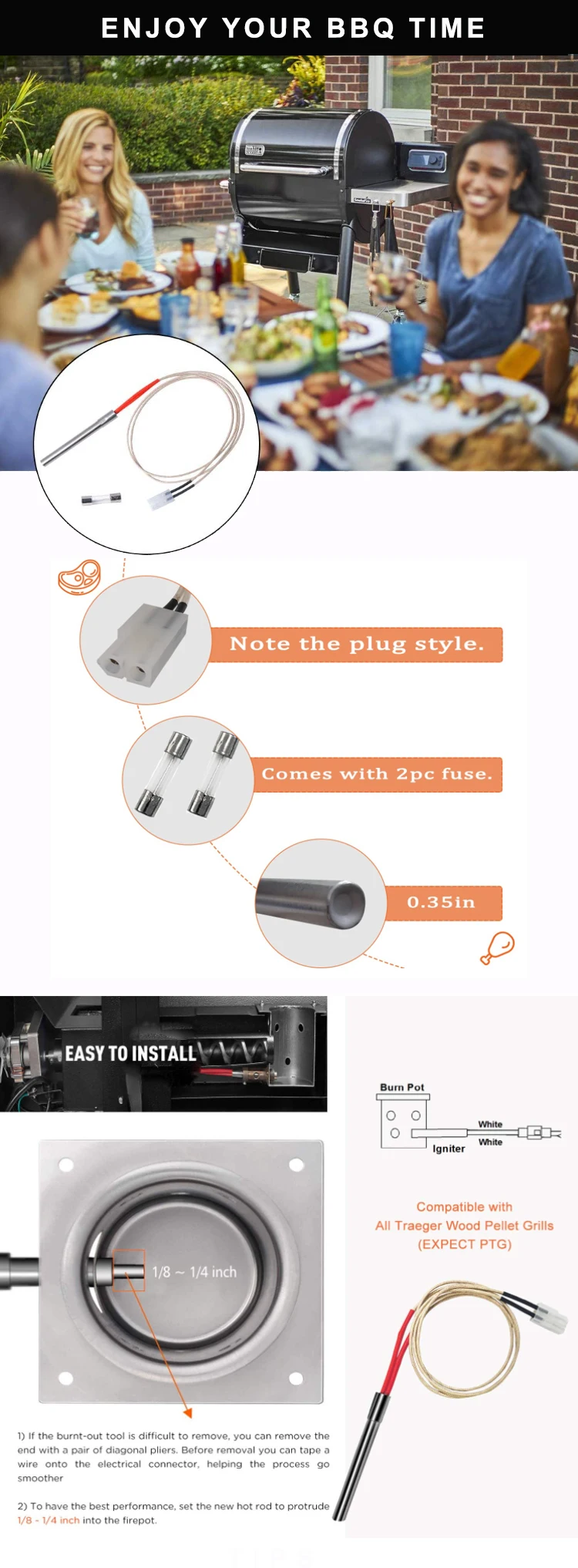 ENJOY YOUR BBQ TIME

Note the plug style.

Comes with 2pc fuse.

0.35in

EASY TO INSTALL

1/8 ~ 1/4 inch

1) If the burnt-out tool is difficult to remove, you can remove the end with a pair of diagonal pliers. Before removal you can tape a wire onto the electrical connector, helping the process go smoother

2) To have the best performance, set the new hot rod to protrude 1/8 - 1/4 inch into the firepot.

Burn Pot

White

White

Igniter

Compatible with
All Traeger Wood Pellet Grills
(EXPECT PTG)