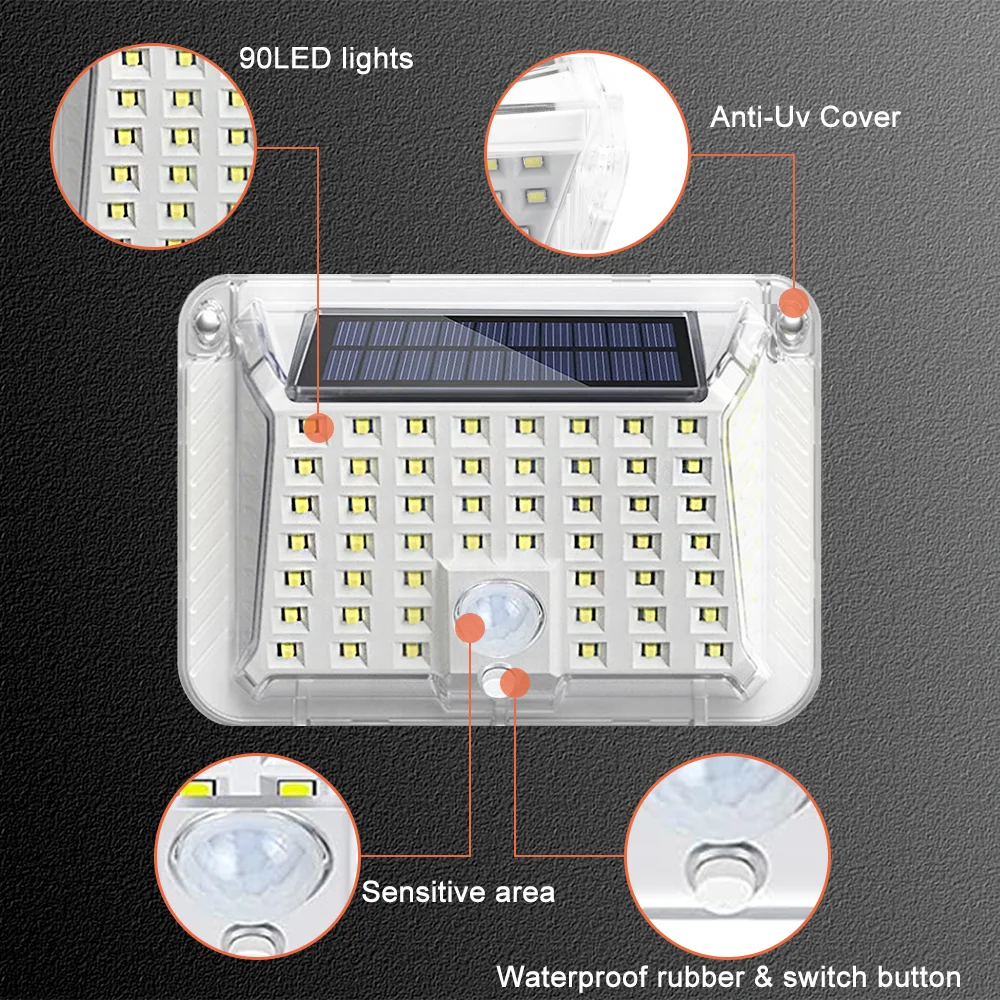 90LED lights

Anti-Uv Cover

Sensitive area

Waterproof rubber & switch button