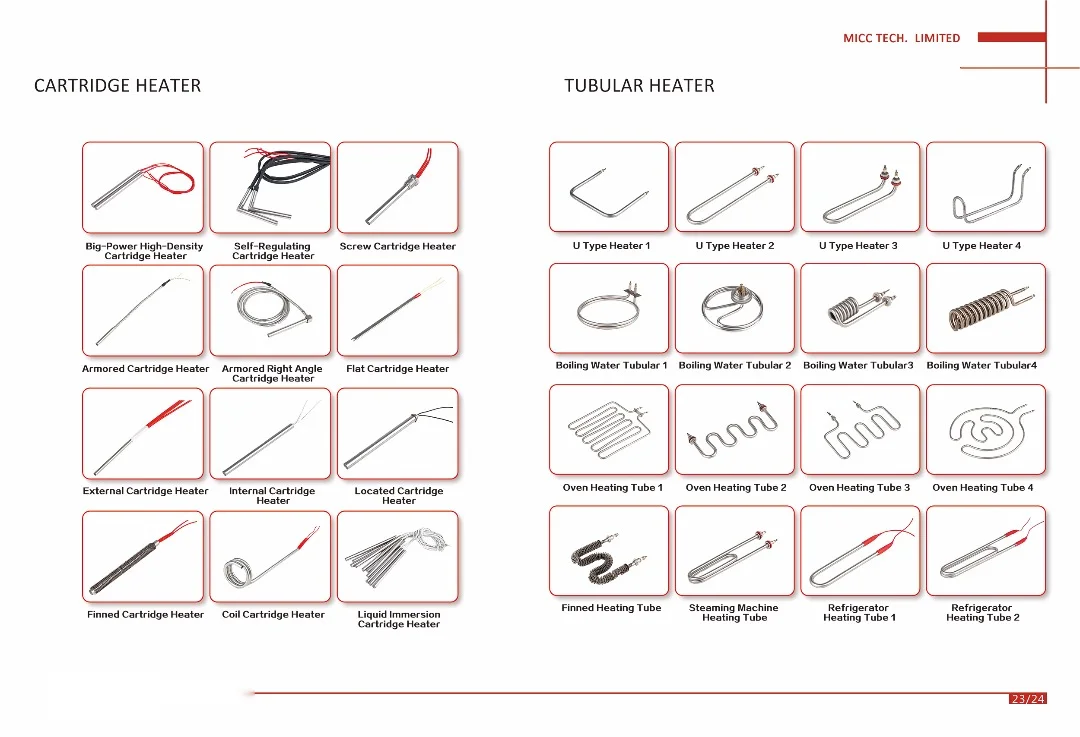 MICC TECH. LIMITED

CARTRIDGE HEATER

Big-Power High-Density Cartridge Heater

Self-Regulating Cartridge Heater

Screw Cartridge Heater

Armored Cartridge Heater

Armored Right Angle Cartridge Heater

Flat Cartridge Heater

External Cartridge Heater

Internal Cartridge Heater

Located Cartridge Heater

Finned Cartridge Heater

Coil Cartridge Heater

Liquid Immersion Cartridge Heater

TUBULAR HEATER

U Type Heater 1

U Type Heater 2

U Type Heater 3

U Type Heater 4

Boiling Water Tubular 1

Boiling Water Tubular 2

Boiling Water Tubular3

Boiling Water Tubular4

Oven Heating Tube 1

Oven Heating Tube 2

Oven Heating Tube 3

Oven Heating Tube 4

Finned Heating Tube

Steaming Machine Heating Tube

Refrigerator Heating Tube 1

Refrigerator Heating Tube 2

23/24