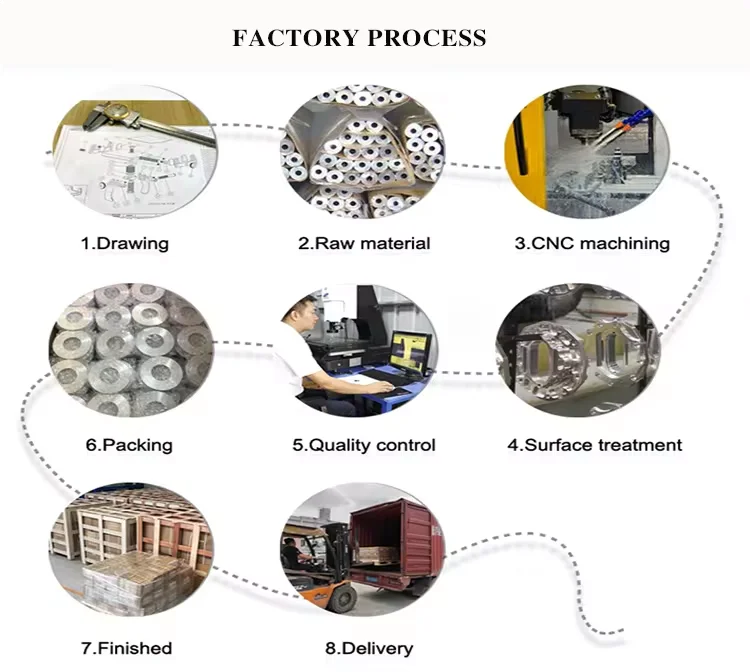 FACTORY PROCESS

1.Drawing

2.Raw material

3.CNC machining

6.Packing

5.Quality control

4.Surface treatment

7.Finished

8.Delivery