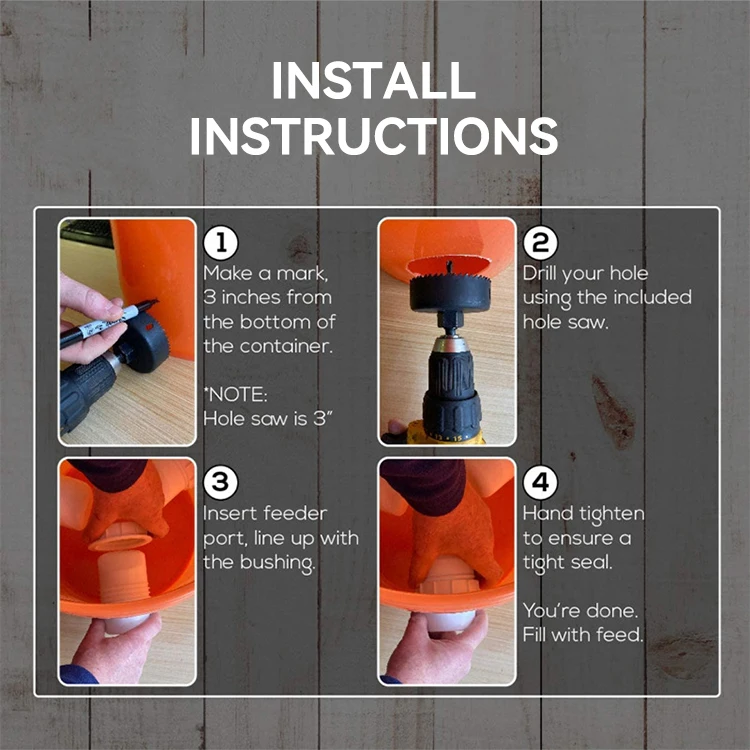 INSTALL INSTRUCTIONS

1
Make a mark, 3 inches from the bottom of the container.

*NOTE: Hole saw is 3"

2
Drill your hole using the included hole saw.

3
Insert feeder port, line up with the bushing.

4
Hand tighten to ensure a tight seal.

You're done. Fill with feed.