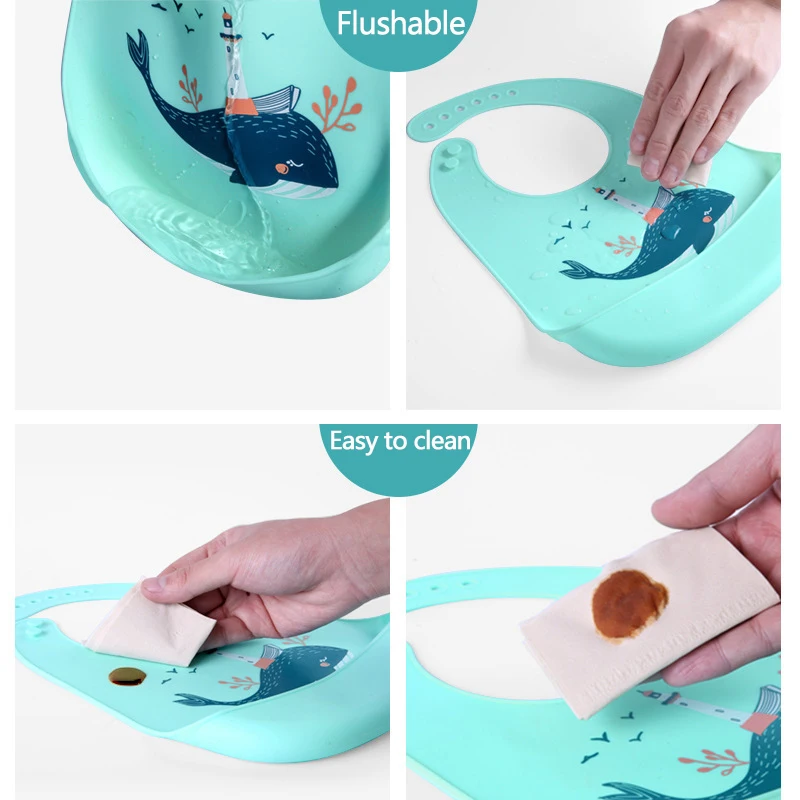 Flushable

Easy to clean