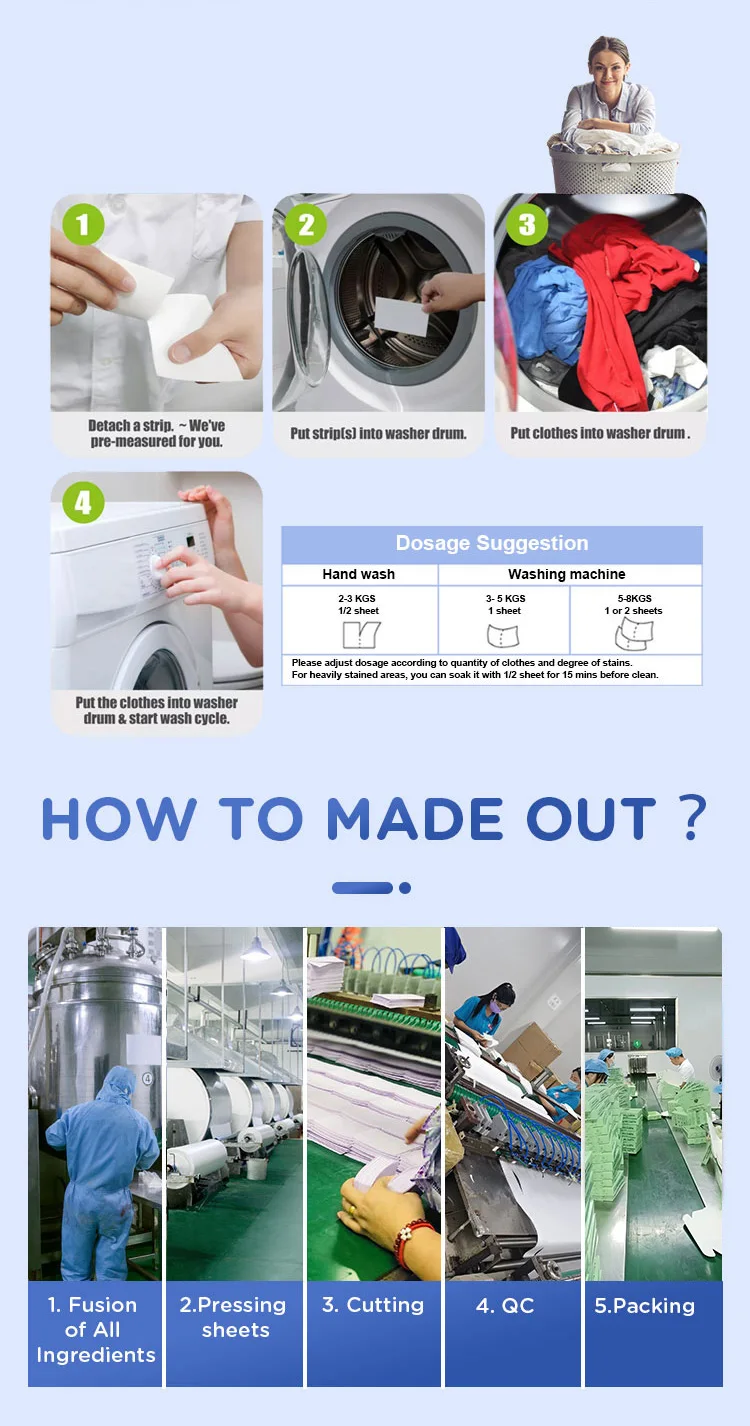 1

Detach a strip. ~ We've pre-measured for you.

2

Put strip(s) into washer drum.

3

Put clothes into washer drum .

4

Put the clothes into washer drum & start wash cycle.

Dosage Suggestion

| Hand wash | Washing machine | |
|---|---|---|
| 2-3 KGS 1/2 sheet | 3- 5 KGS 1 sheet | 5-8KGS 1 or 2 sheets |

Please adjust dosage according to quantity of clothes and degree of stains.
For heavily stained areas, you can soak it with 1/2 sheet for 15 mins before clean.

HOW TO MADE OUT ?

1. Fusion of All Ingredients

2.Pressing sheets

3. Cutting

4. QC

5.Packing