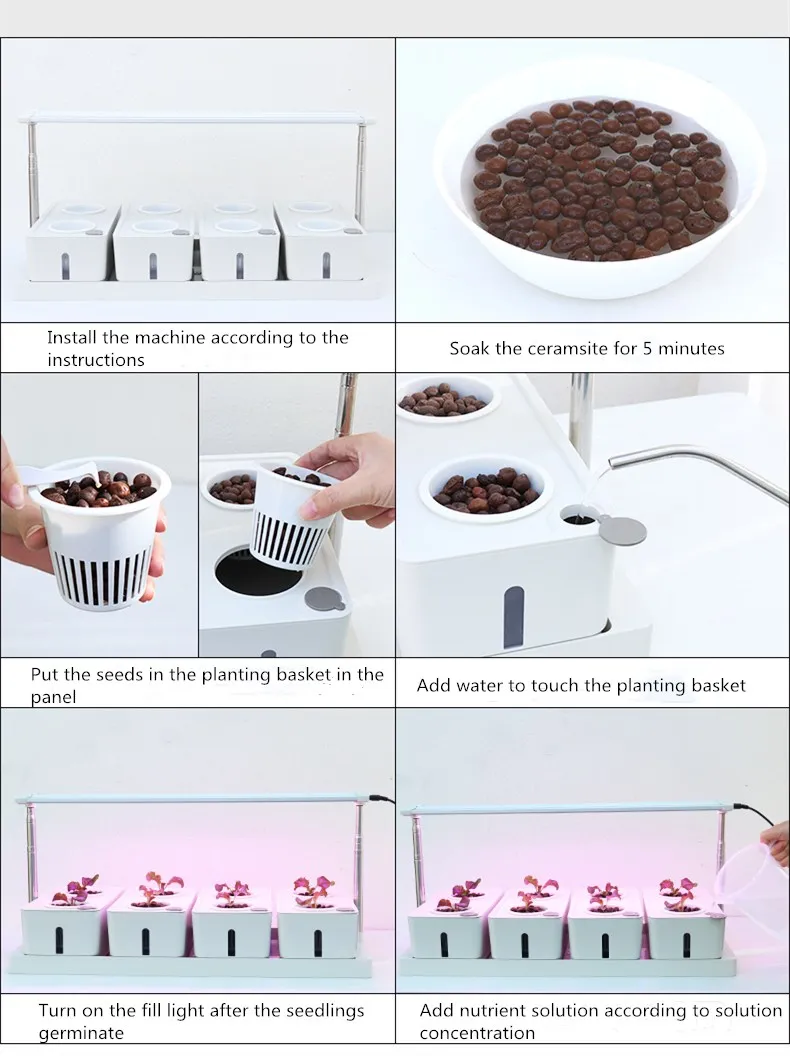 Install the machine according to the instructions

Soak the ceramsite for 5 minutes

Put the seeds in the planting basket in the panel

Add water to touch the planting basket

Turn on the fill light after the seedlings germinate

Add nutrient solution according to solution concentration