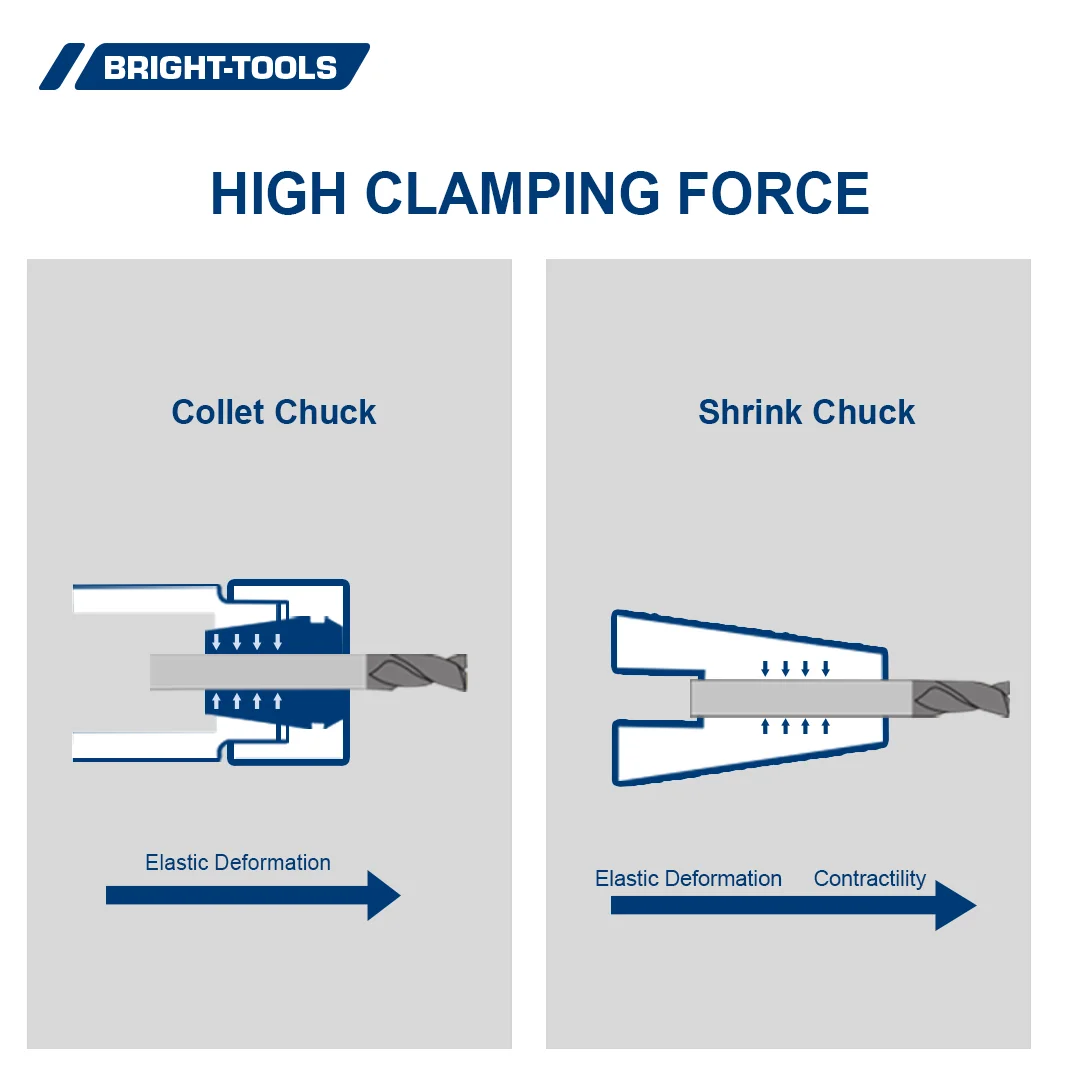 BRIGHT-TOOLS

HIGH CLAMPING FORCE

Collet Chuck

Elastic Deformation

Shrink Chuck

Elastic Deformation Contractility