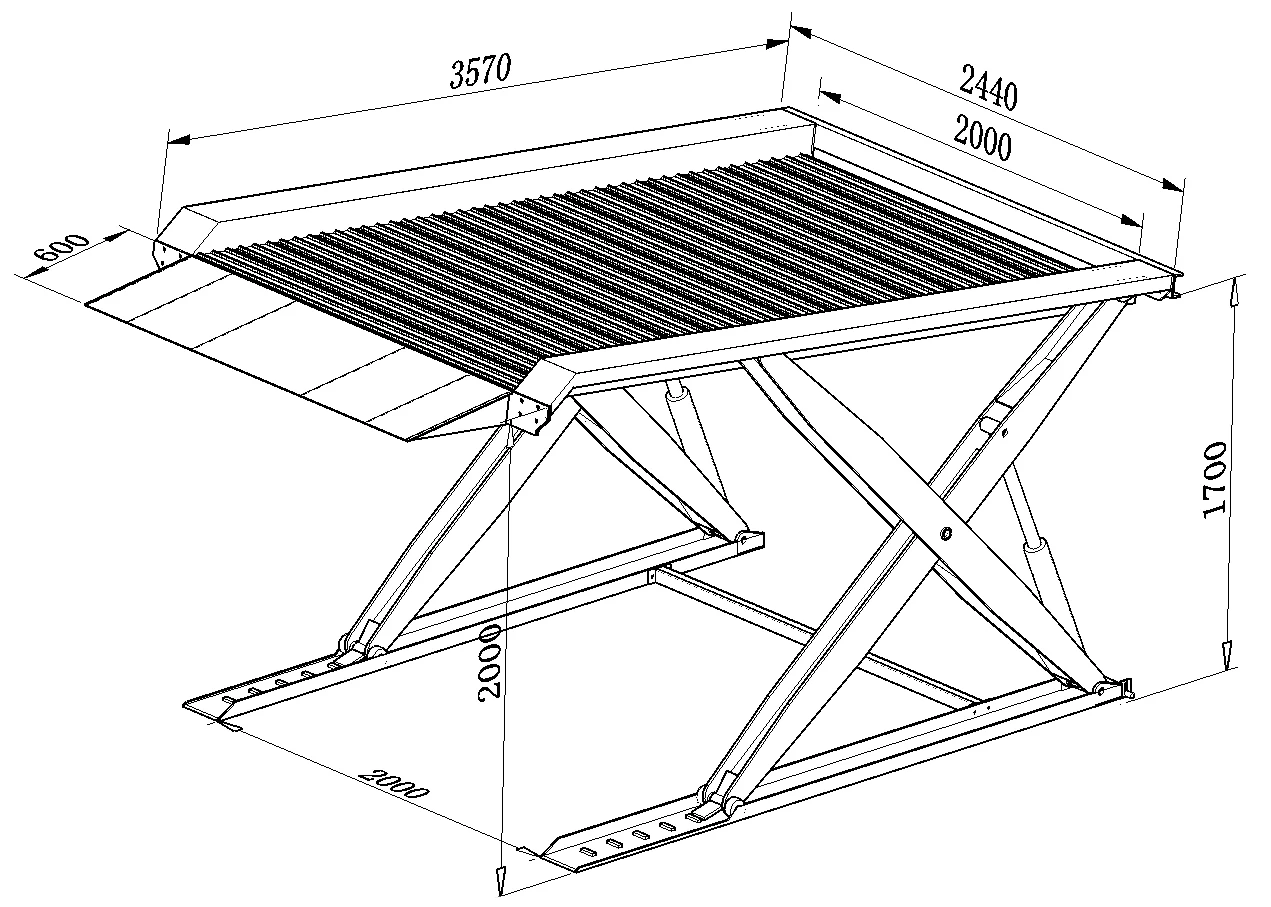 3570
2440
2000
600
1700
2000
2000