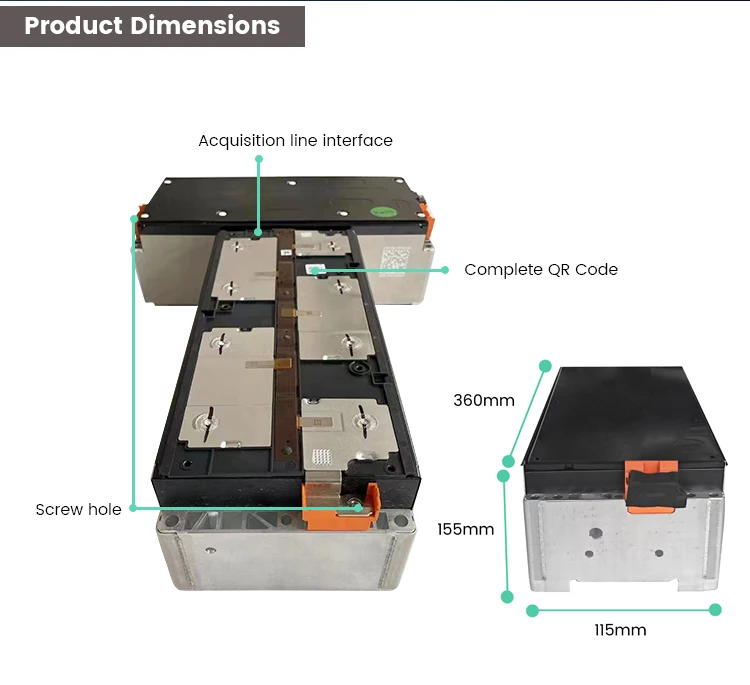 Product Dimensions

Acquisition line interface

Complete QR Code

Screw hole

360mm

155mm

115mm