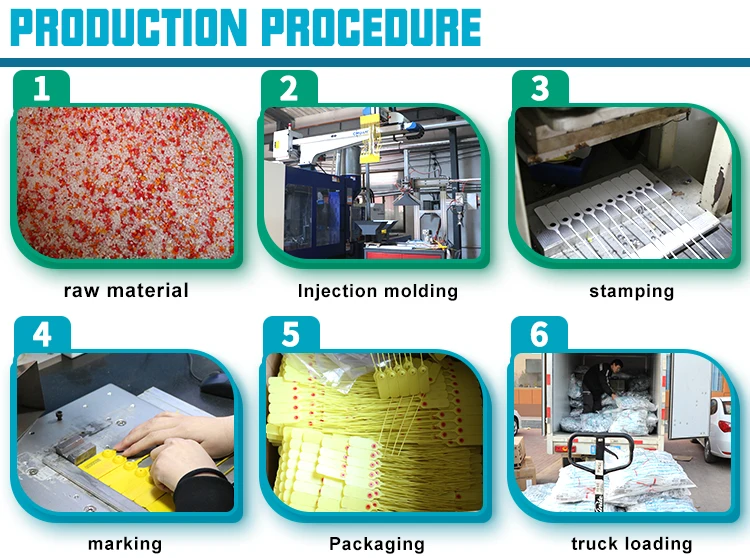 PRODUCTION PROCEDURE

1
raw material

2
Injection molding

3
stamping

4
marking

5
Packaging

6
truck loading