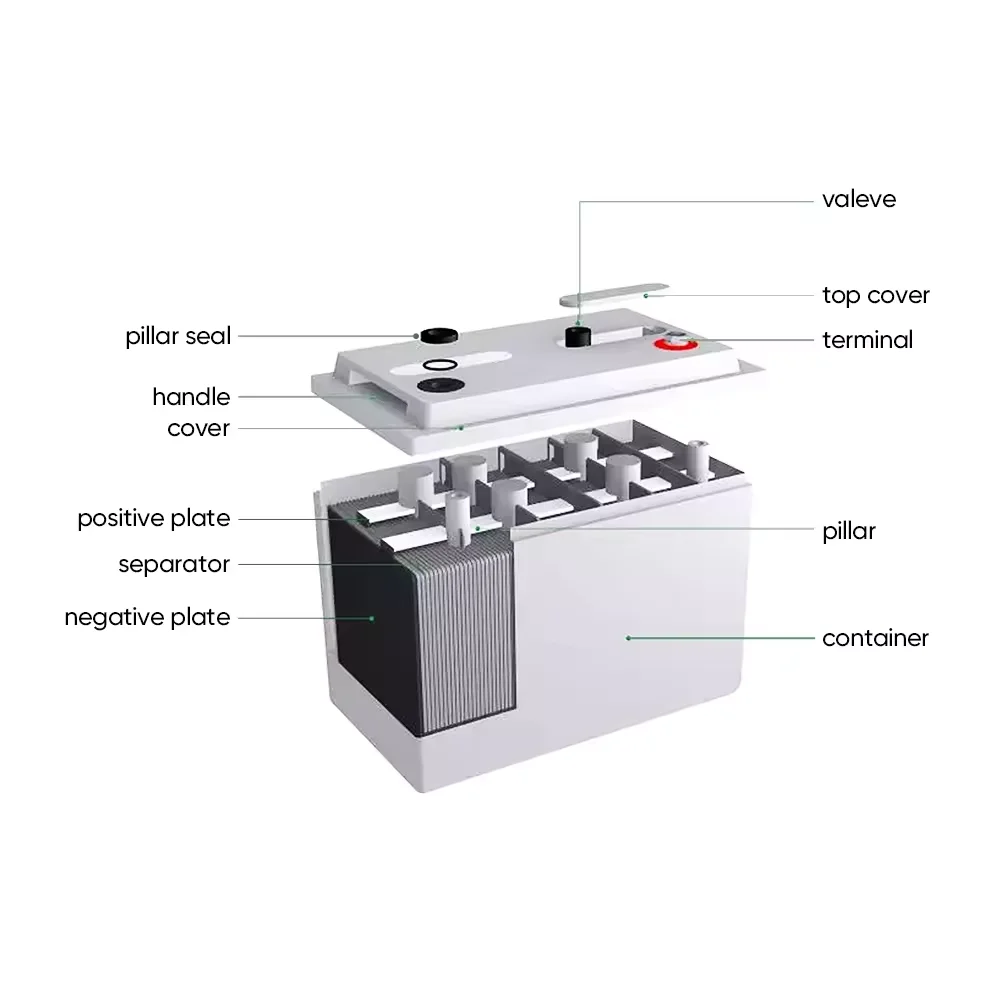 valeve

top cover

pillar seal

terminal

handle

cover

positive plate

pillar

separator

negative plate

container