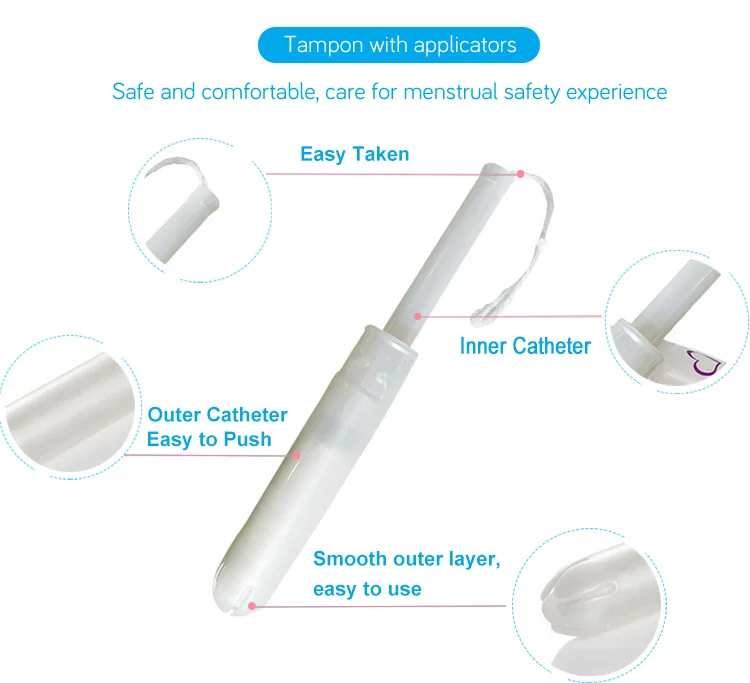 Tampon with applicators

Safe and comfortable, care for menstrual safety experience

Easy Taken

Inner Catheter

Outer Catheter
Easy to Push

Smooth outer layer,
easy to use