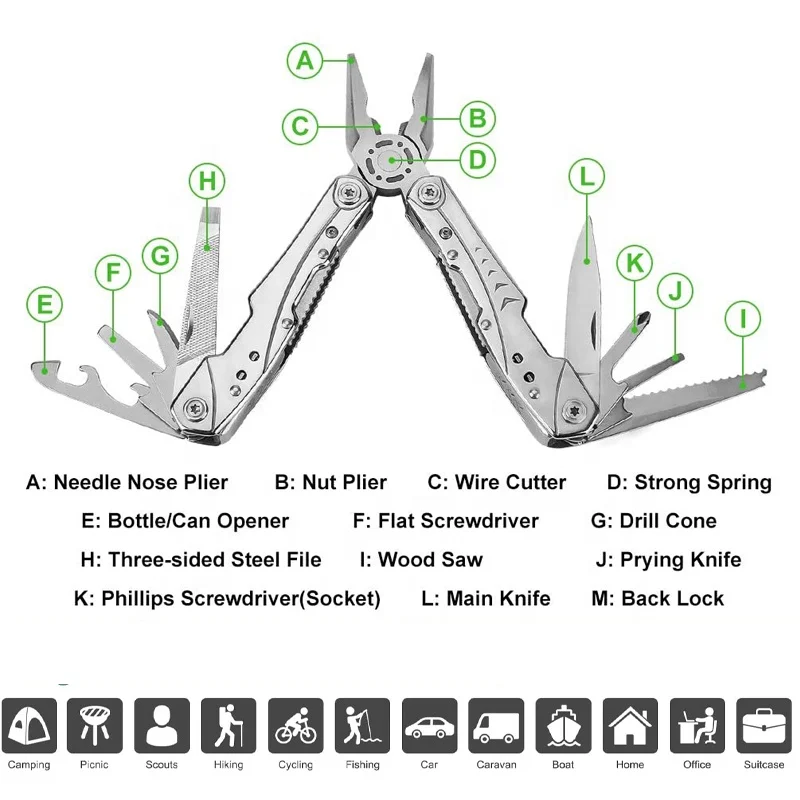 A
C
B
D
H
L
F
G
K
J
E
I

A: Needle Nose Plier B: Nut Plier C: Wire Cutter D: Strong Spring
E: Bottle/Can Opener F: Flat Screwdriver G: Drill Cone
H: Three-sided Steel File I: Wood Saw J: Prying Knife
K: Phillips Screwdriver(Socket) L: Main Knife M: Back Lock

Camping Picnic Scouts Hiking Cycling Fishing Car Caravan Boat Home Office Suitcase