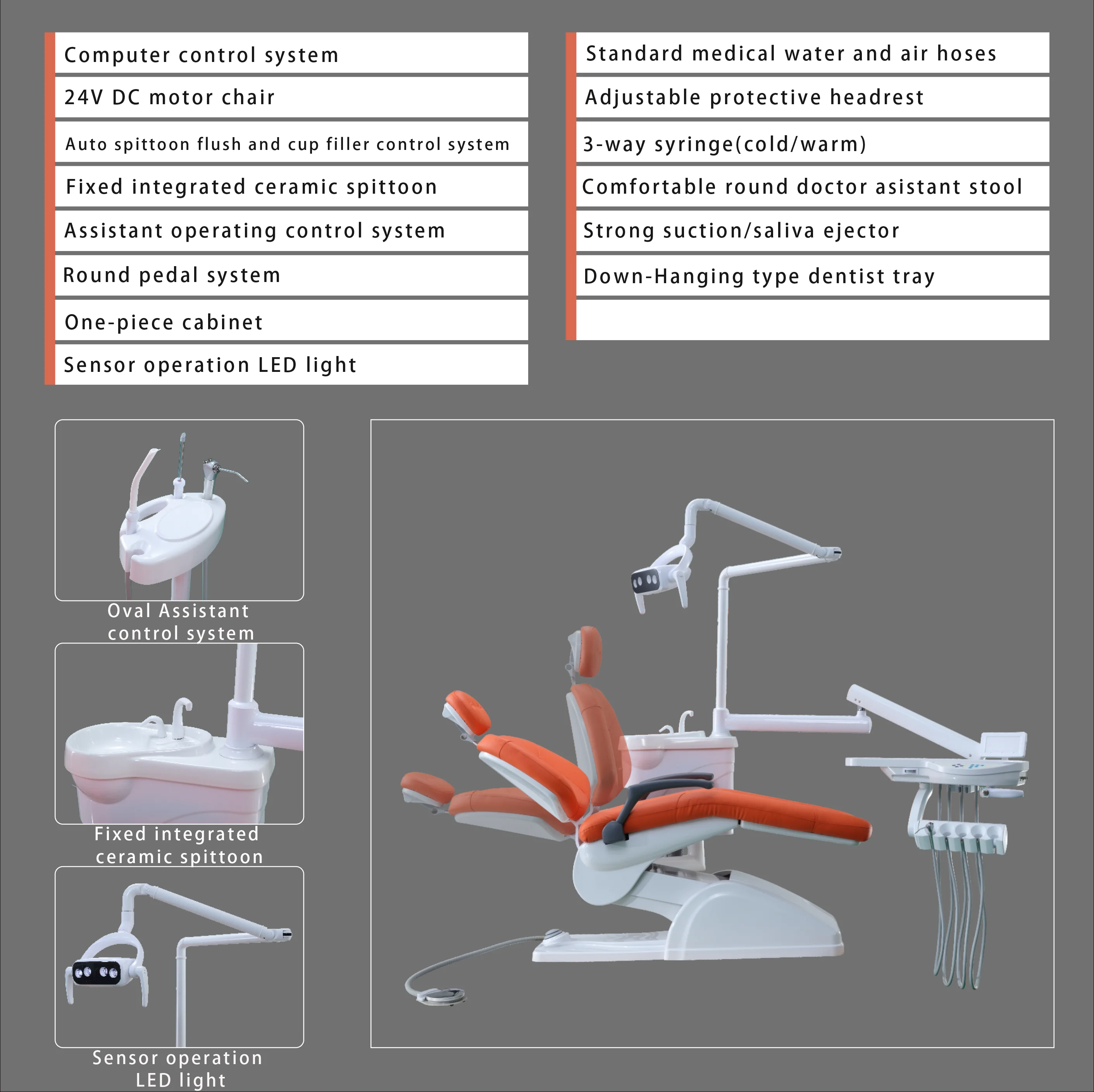 Computer control system

24V DC motor chair

Auto spittoon flush and cup filler control system

Fixed integrated ceramic spittoon

Assistant operating control system

Round pedal system

One-piece cabinet

Sensor operation LED light

Standard medical water and air hoses

Adjustable protective headrest

3-way syringe(cold/warm)

Comfortable round doctor asistant stool

Strong suction/saliva ejector

Down-Hanging type dentist tray

Oval Assistant control system

Fixed integrated ceramic spittoon

Sensor operation LED light