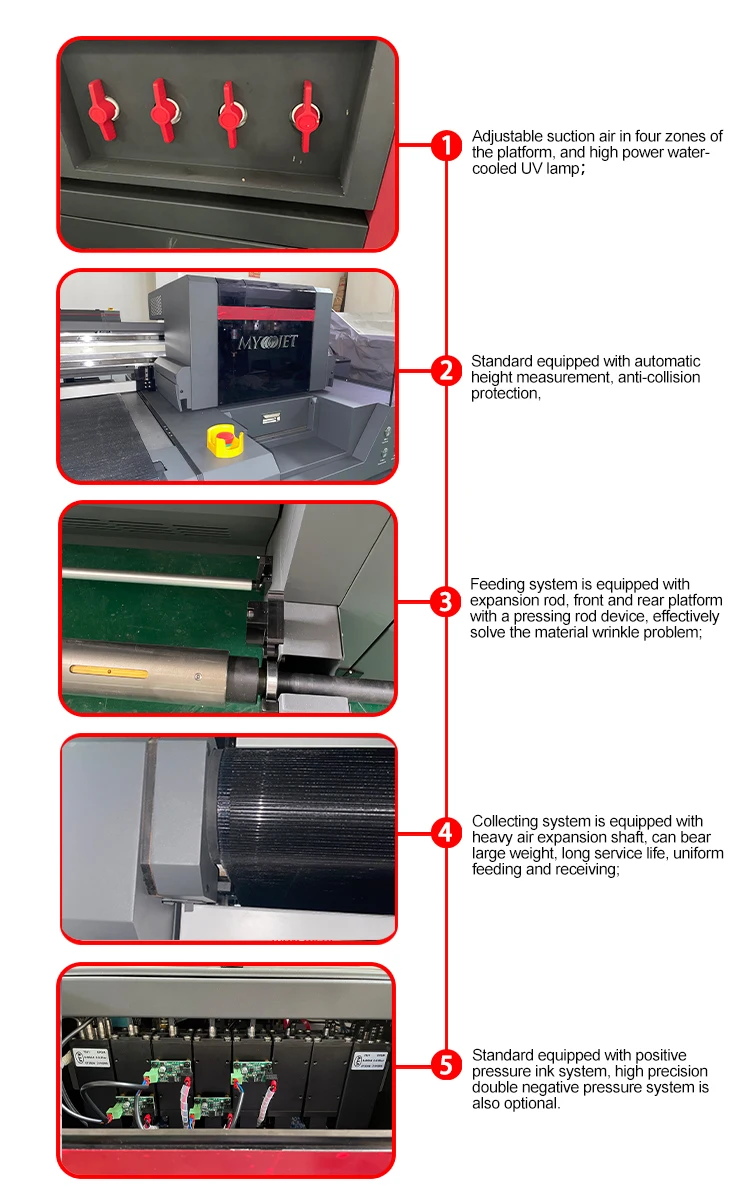 1 Adjustable suction air in four zones of the platform, and high power water-cooled UV lamp；

MYJET

2 Standard equipped with automatic height measurement, anti-collision protection,

3 Feeding system is equipped with expansion rod, front and rear platform with a pressing rod device, effectively solve the material wrinkle problem;

4 Collecting system is equipped with heavy air expansion shaft, can bear large weight, long service life, uniform feeding and receiving;

5 Standard equipped with positive pressure ink system, high precision double negative pressure system is also optional.