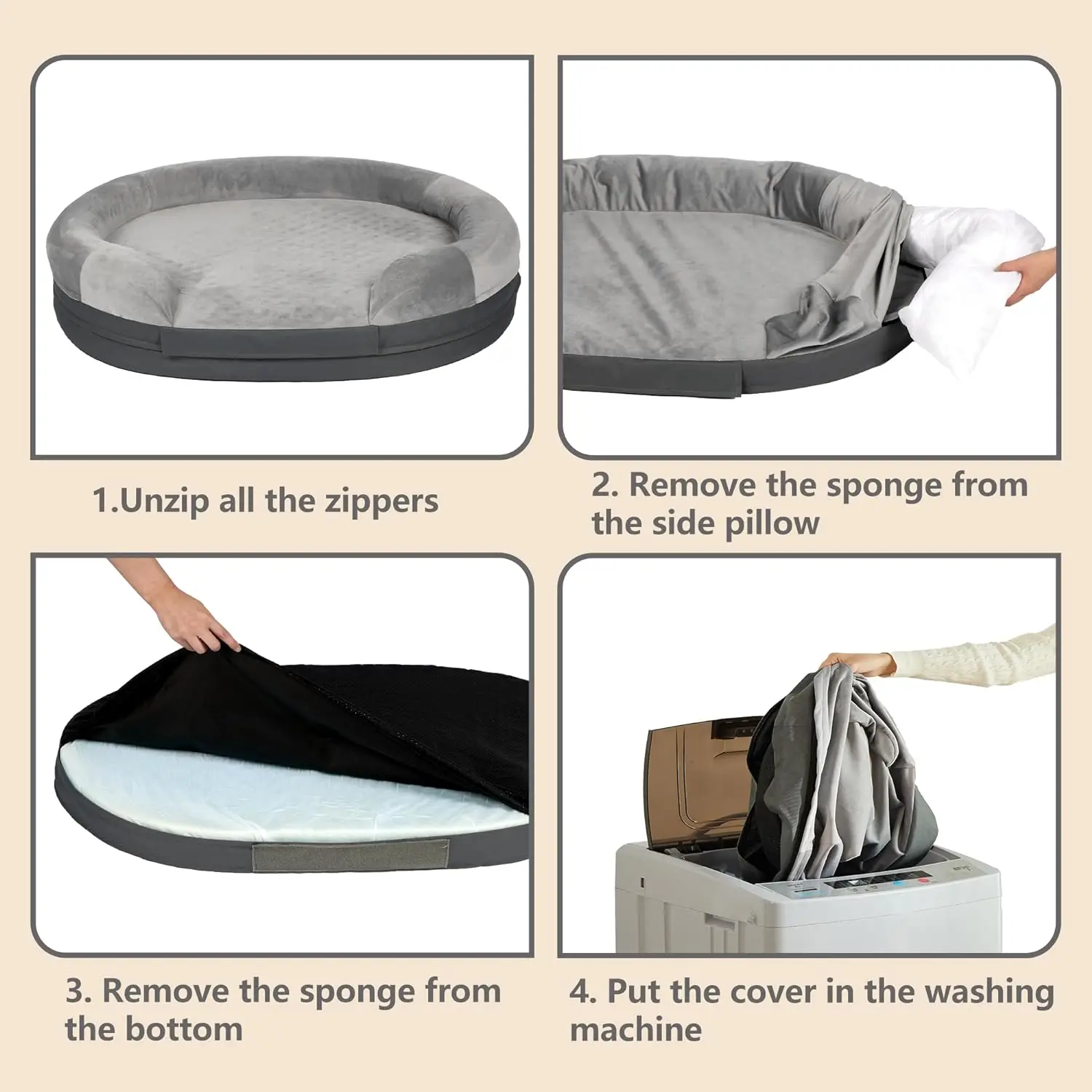 1.Unzip all the zippers

2. Remove the sponge from the side pillow

3. Remove the sponge from the bottom

4. Put the cover in the washing machine