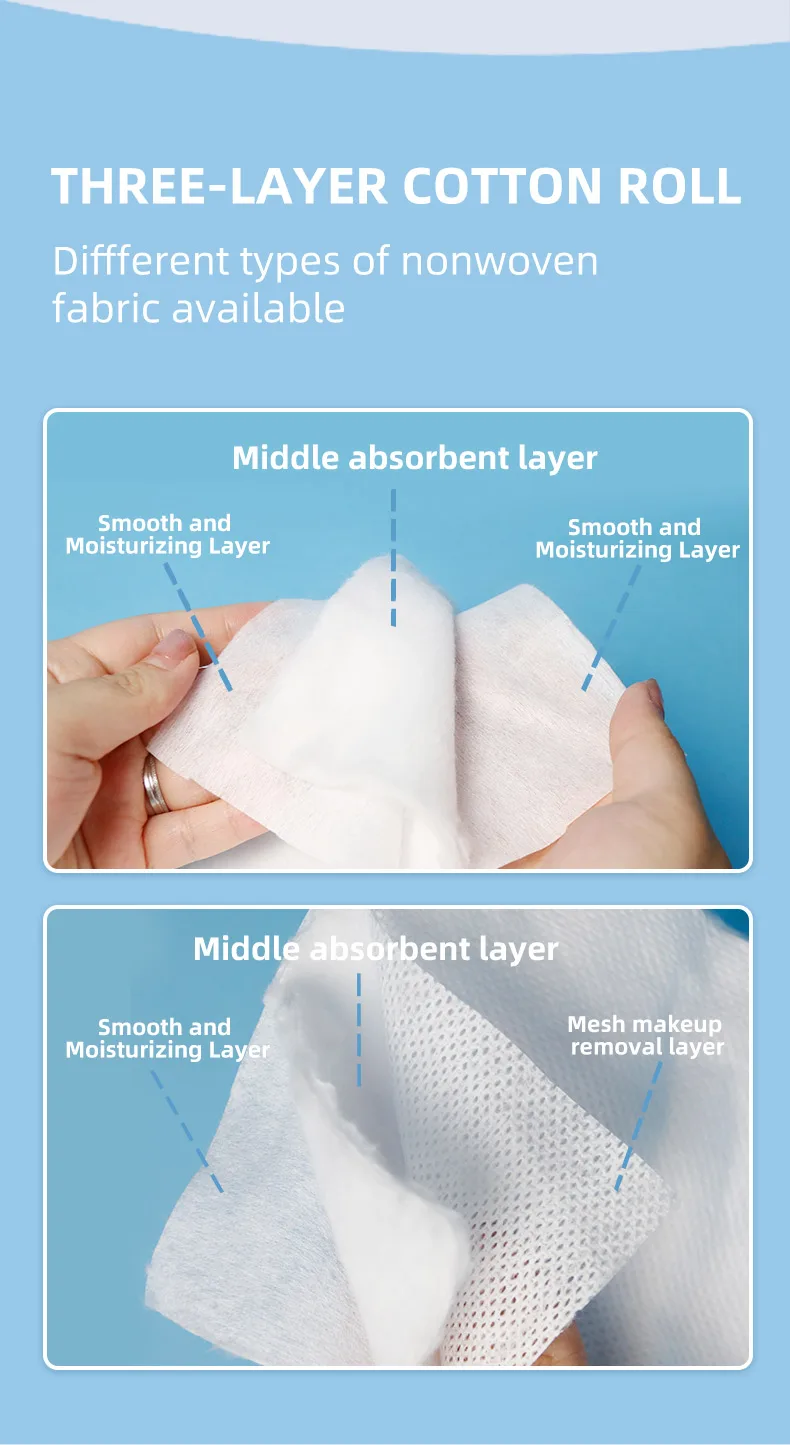 THREE-LAYER COTTON ROLL

Diffferent types of nonwoven fabric available

Middle absorbent layer

Smooth and Moisturizing Layer

Smooth and Moisturizing Layer

Middle absorbent layer

Smooth and Moisturizing Layer

Mesh makeup removal layer