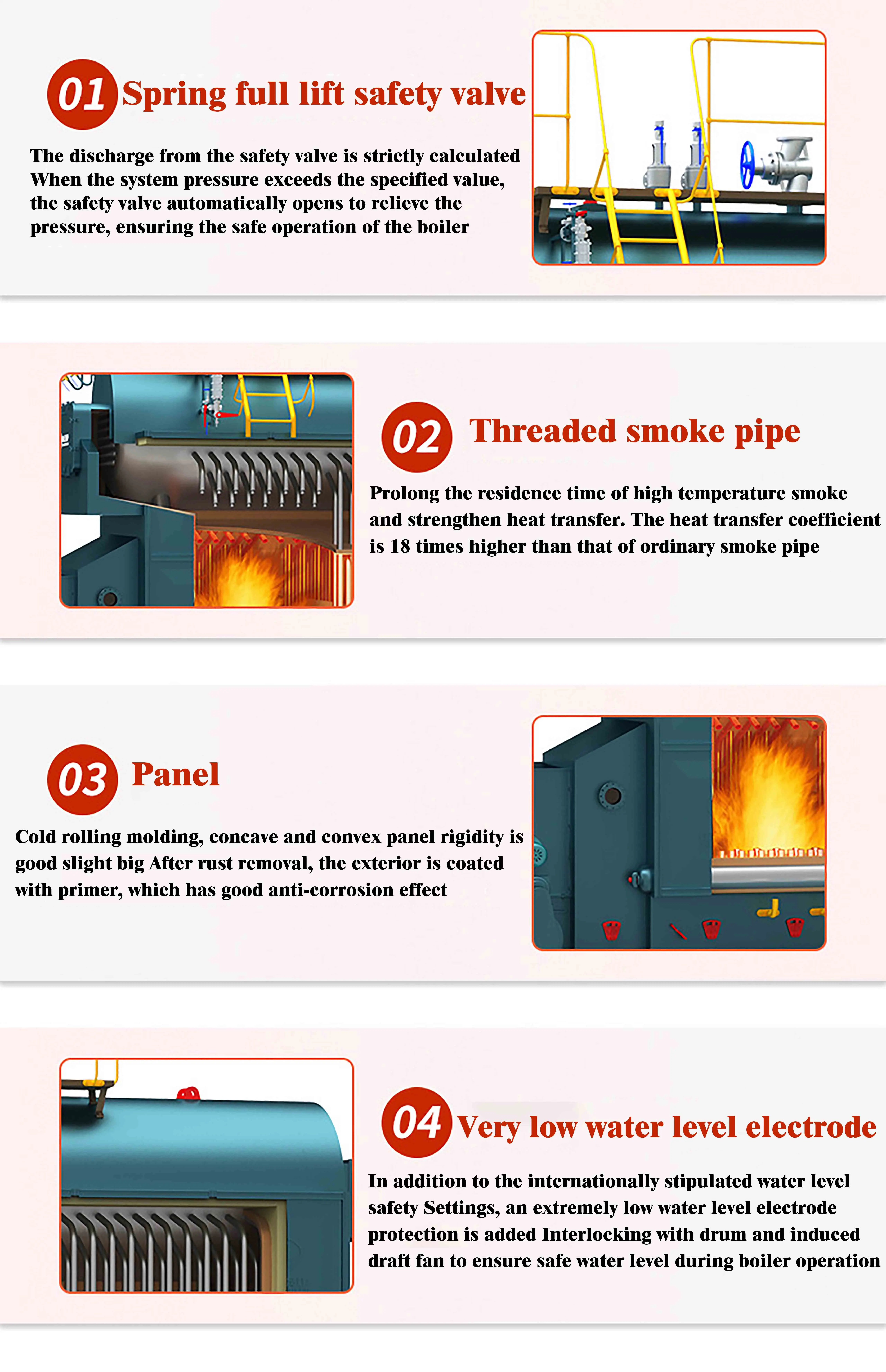 01 Spring full lift safety valve

The discharge from the safety valve is strictly calculated When the system pressure exceeds the specified value, the safety valve automatically opens to relieve the pressure, ensuring the safe operation of the boiler

02 Threaded smoke pipe

Prolong the residence time of high temperature smoke and strengthen heat transfer. The heat transfer coefficient is 18 times higher than that of ordinary smoke pipe

03 Panel

Cold rolling molding, concave and convex panel rigidity is good slight big After rust removal, the exterior is coated with primer, which has good anti-corrosion effect

04 Very low water level electrode

In addition to the internationally stipulated water level safety Settings, an extremely low water level electrode protection is added Interlocking with drum and induced draft fan to ensure safe water level during boiler operation