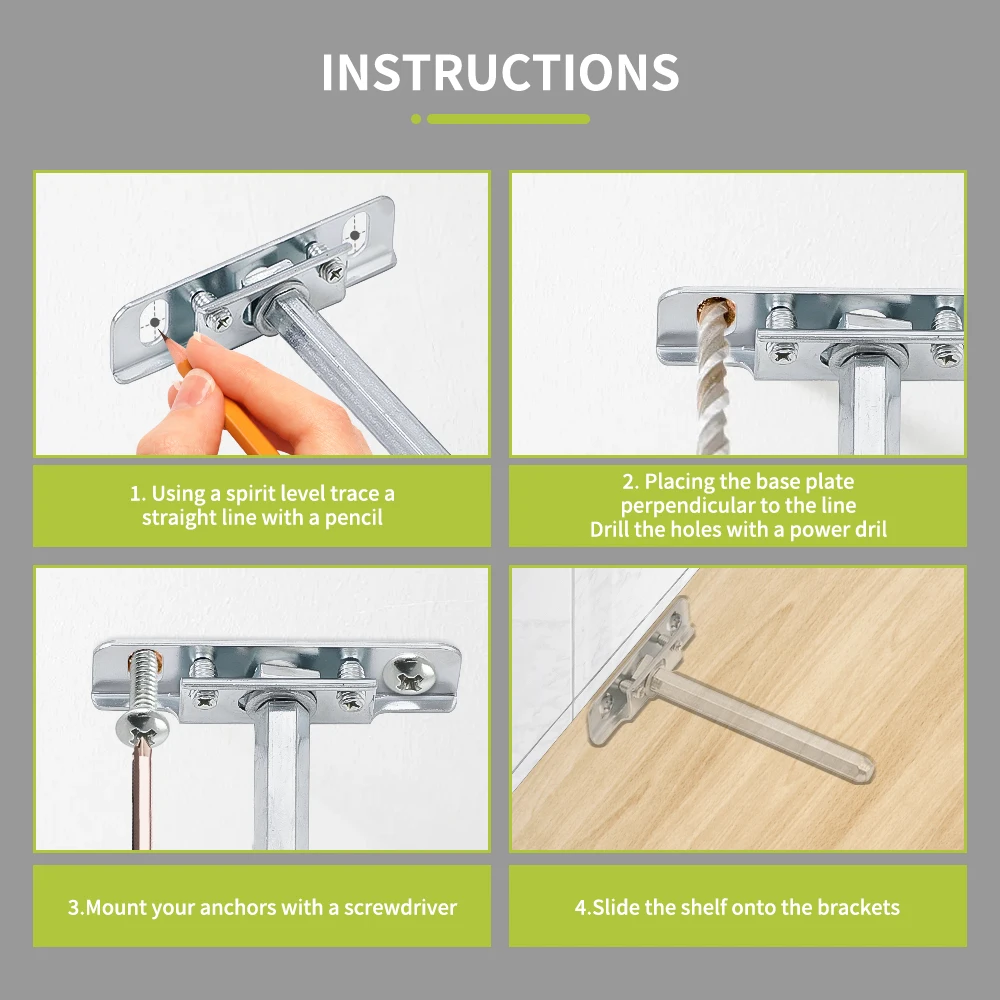 INSTRUCTIONS

1. Using a spirit level trace a straight line with a pencil

2. Placing the base plate perpendicular to the line
Drill the holes with a power dril

3.Mount your anchors with a screwdriver

4.Slide the shelf onto the brackets