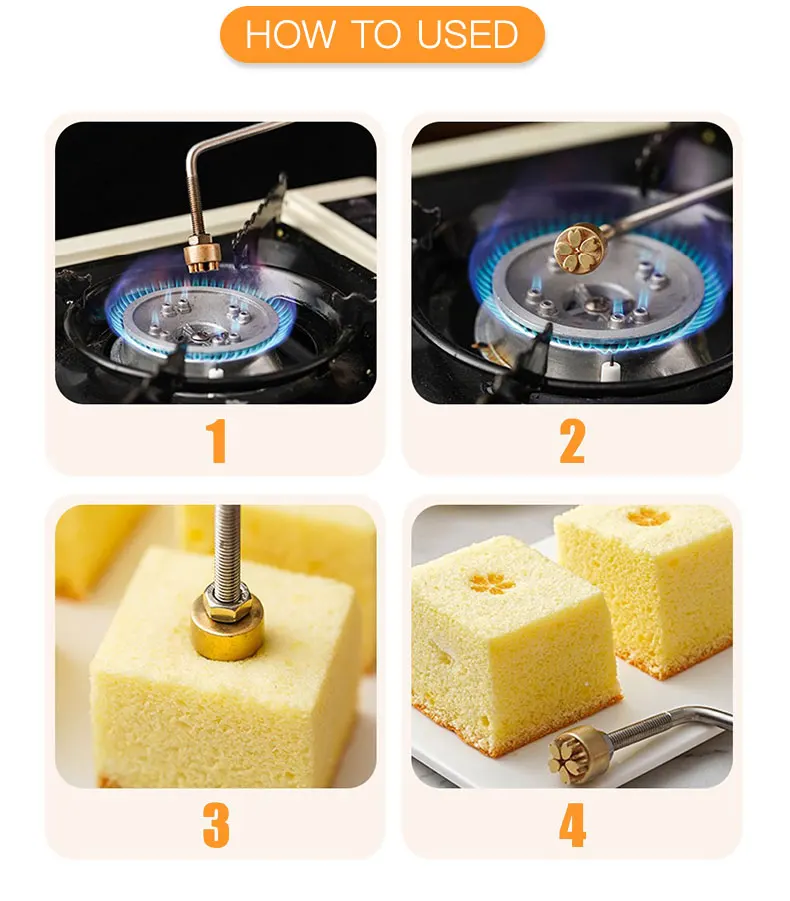 HOW TO USED

1

2

3

4