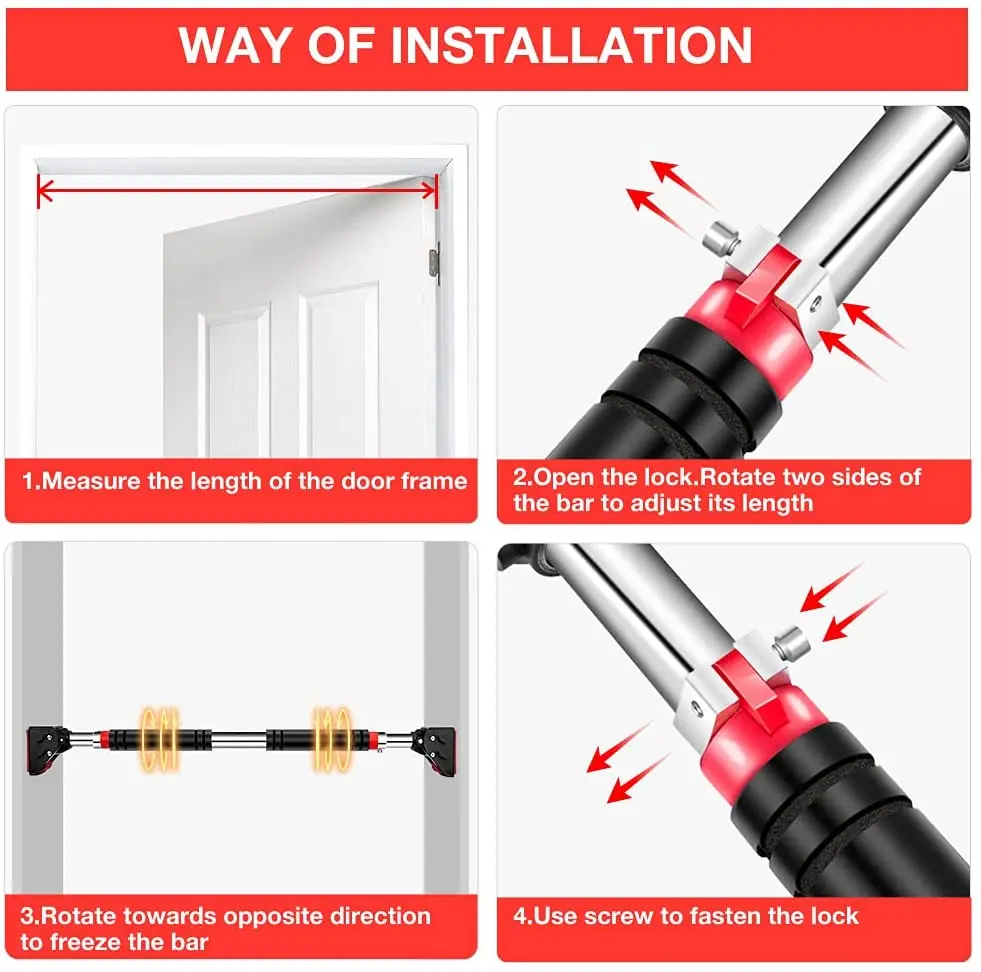 WAY OF INSTALLATION

1.Measure the length of the door frame

2.Open the lock.Rotate two sides of the bar to adjust its length

3.Rotate towards opposite direction to freeze the bar

4.Use screw to fasten the lock