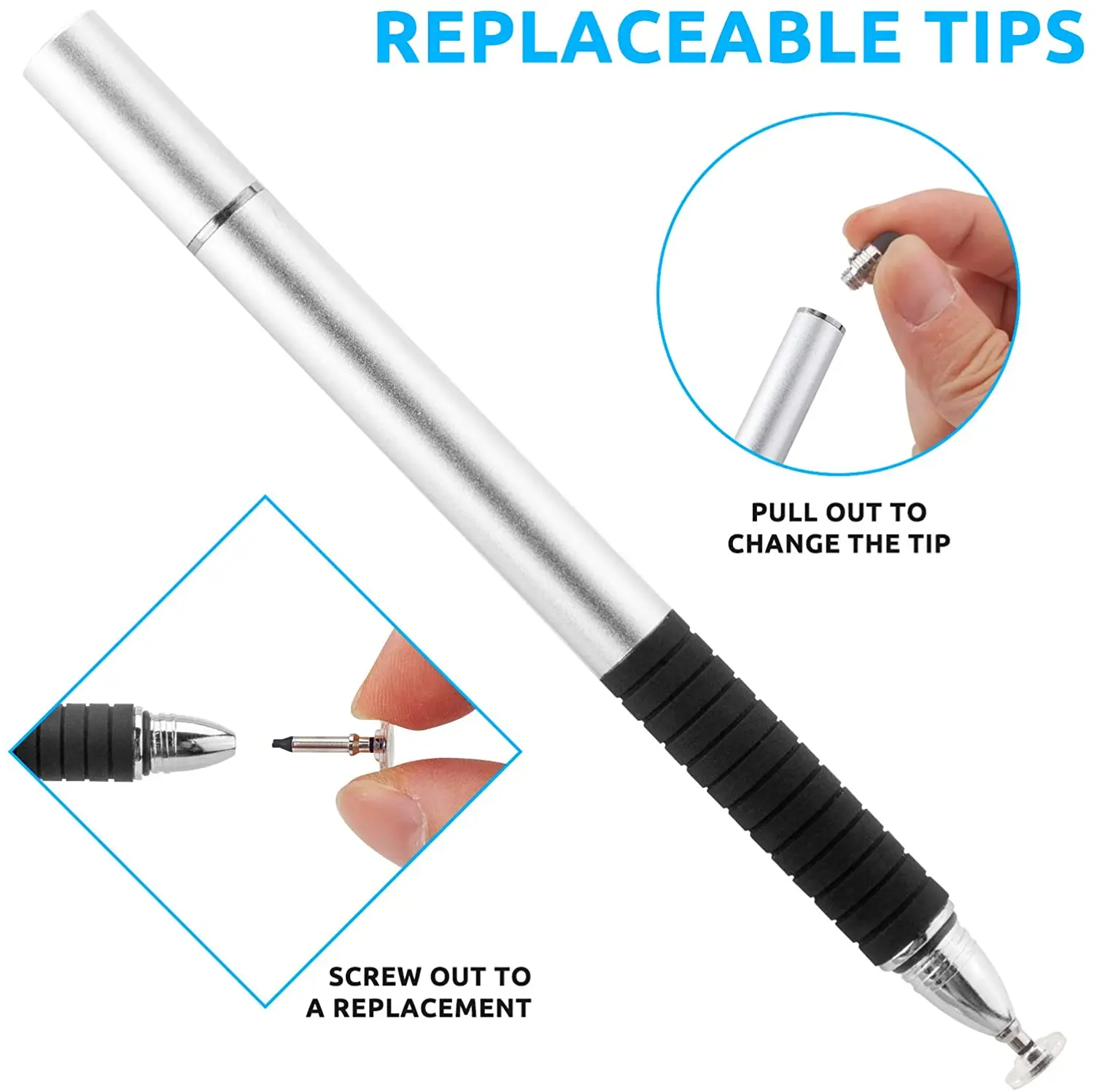 REPLACEABLE TIPS

PULL OUT TO CHANGE THE TIP

SCREW OUT TO A REPLACEMENT