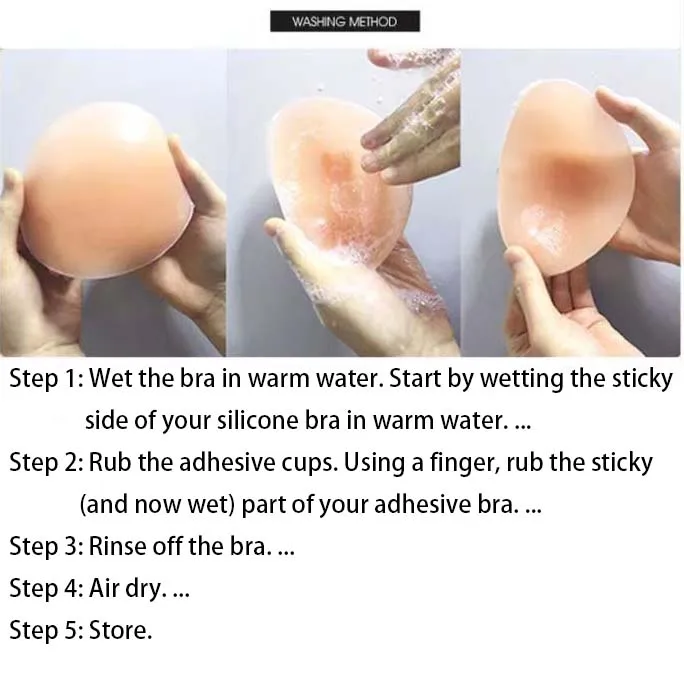 WASHING METHOD

Step 1: Wet the bra in warm water. Start by wetting the sticky side of your silicone bra in warm water. ...

Step 2: Rub the adhesive cups. Using a finger, rub the sticky (and now wet) part of your adhesive bra. ...

Step 3: Rinse off the bra. ...

Step 4: Air dry. ...

Step 5: Store.