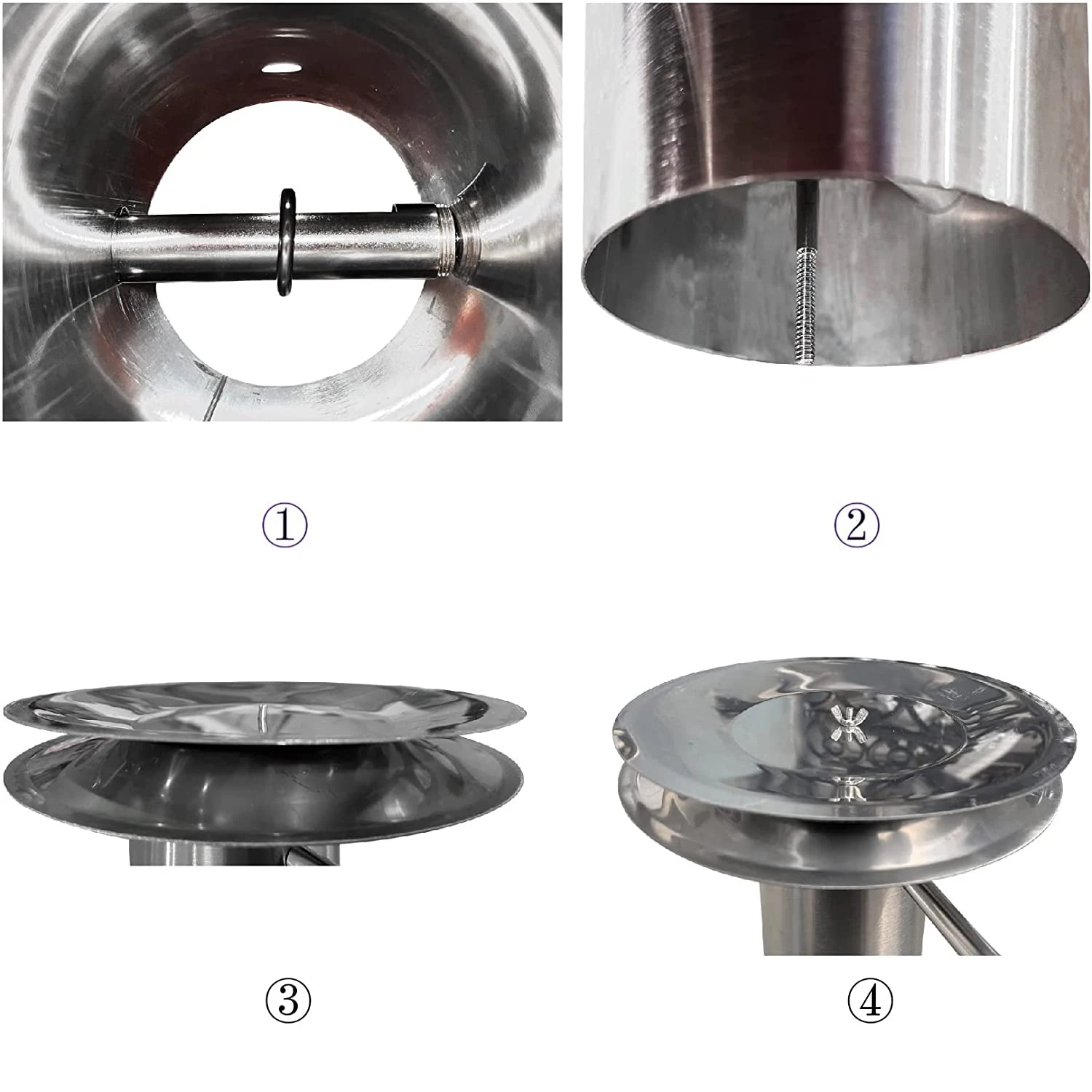 ①

②

③

④