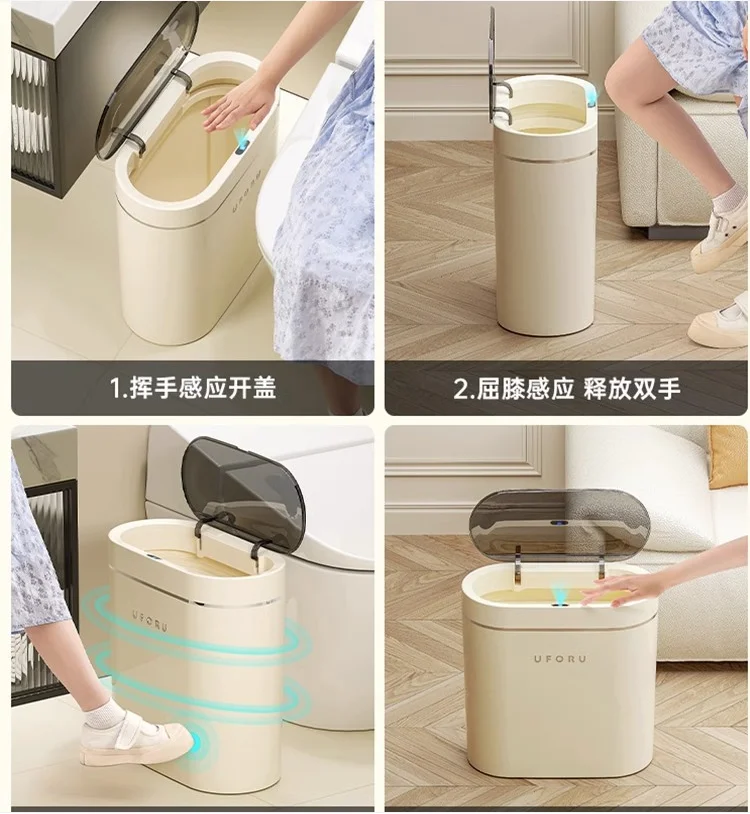 UFORU

1.挥手感应开盖

2.屈膝感应 释放双手

UFORU

UFORU