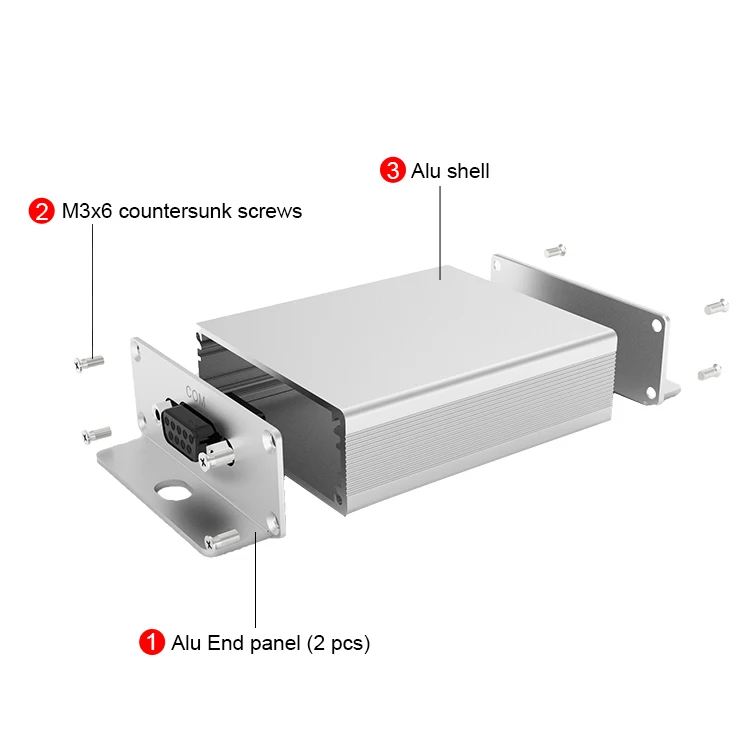 3 Alu shell

2 M3x6 countersunk screws

COM

1 Alu End panel (2 pcs)