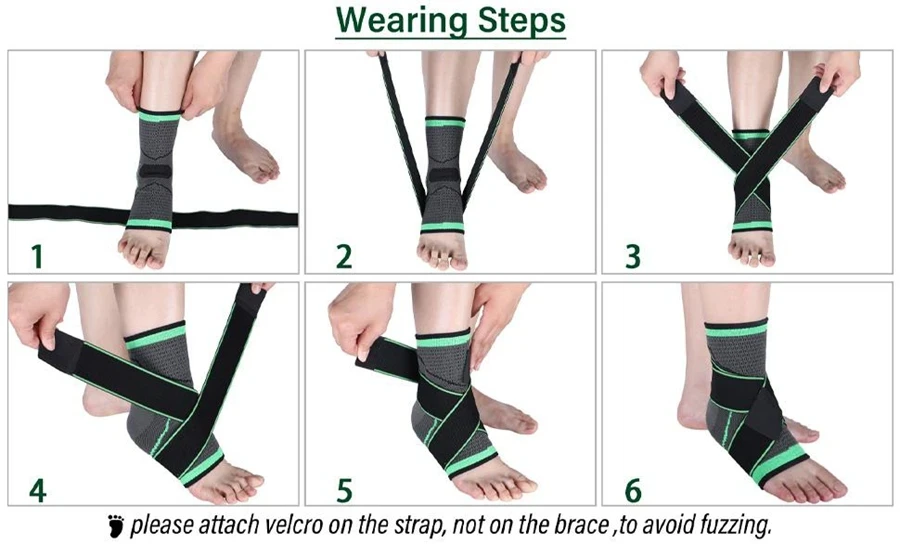 Wearing Steps

1

2

3

4

5

6

please attach velcro on the strap, not on the brace ,to avoid fuzzing.