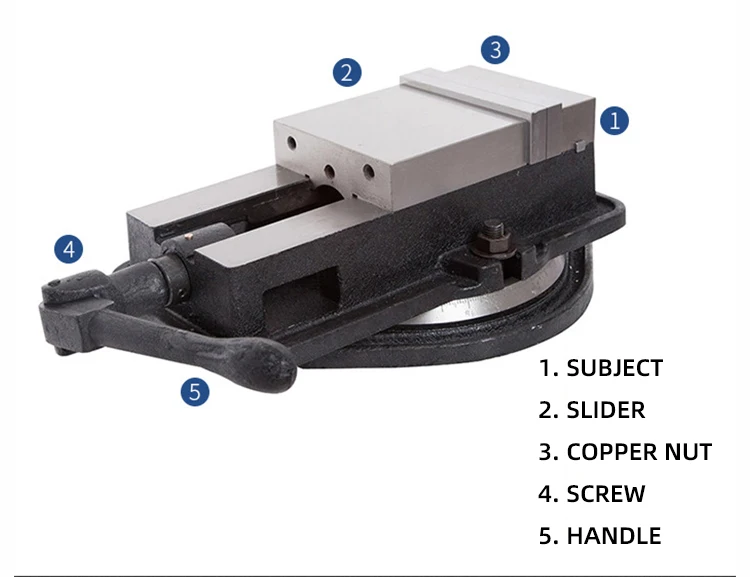 3
2
1
4
5
1. SUBJECT
2. SLIDER
3. COPPER NUT
4. SCREW
5. HANDLE