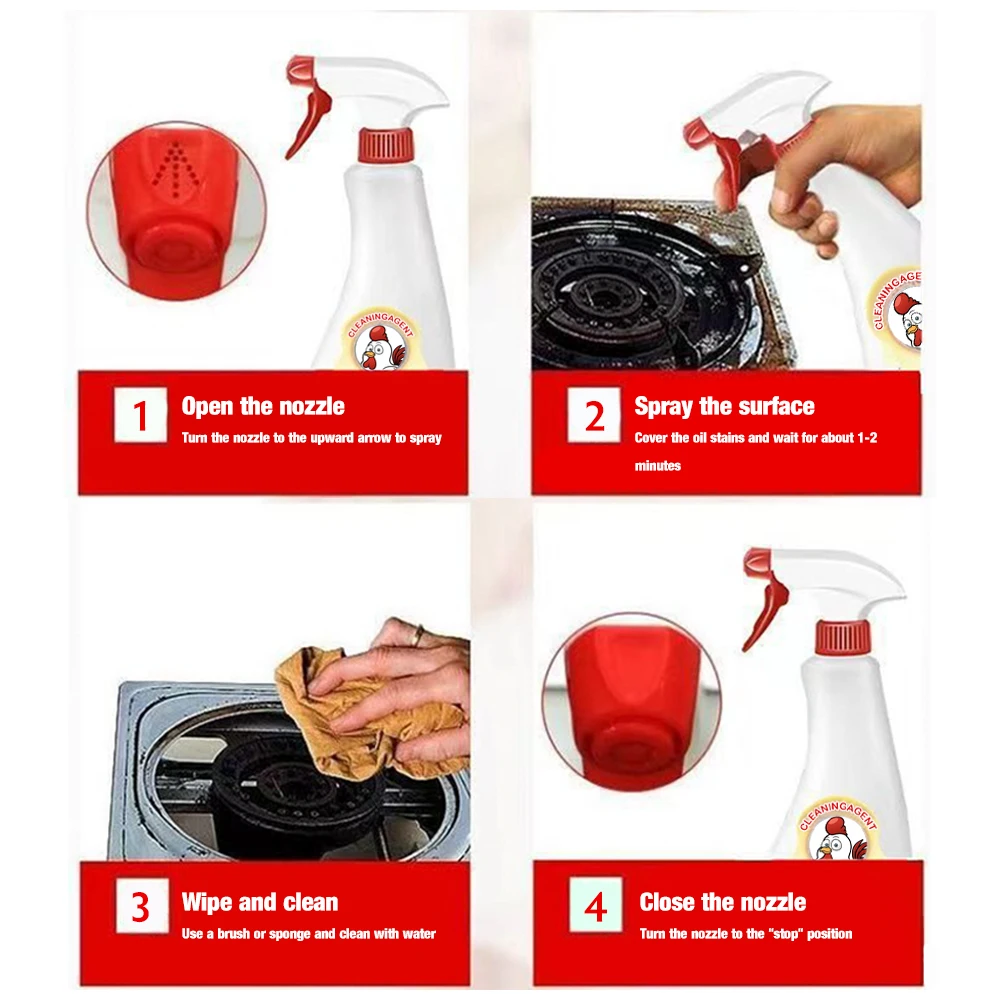 CLEANINGAGENT

1 Open the nozzle
Turn the nozzle to the upward arrow to spray

CLEANINGAGENT

2 Spray the surface
Cover the oil stains and wait for about 1-2 minutes

3 Wipe and clean
Use a brush or sponge and clean with water

CLEANINGAGENT

4 Close the nozzle
Turn the nozzle to the "stop" position