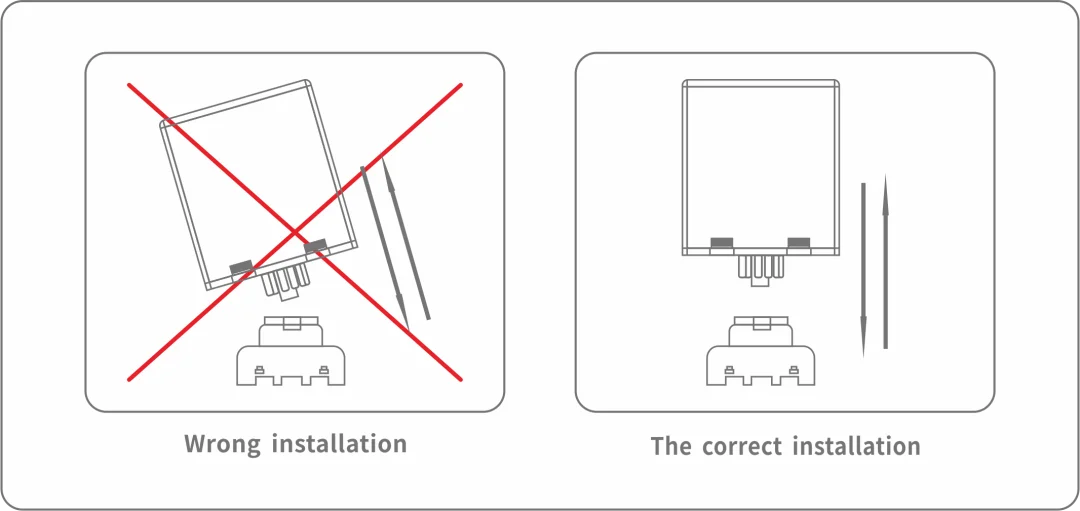 Wrong installation

The correct installation