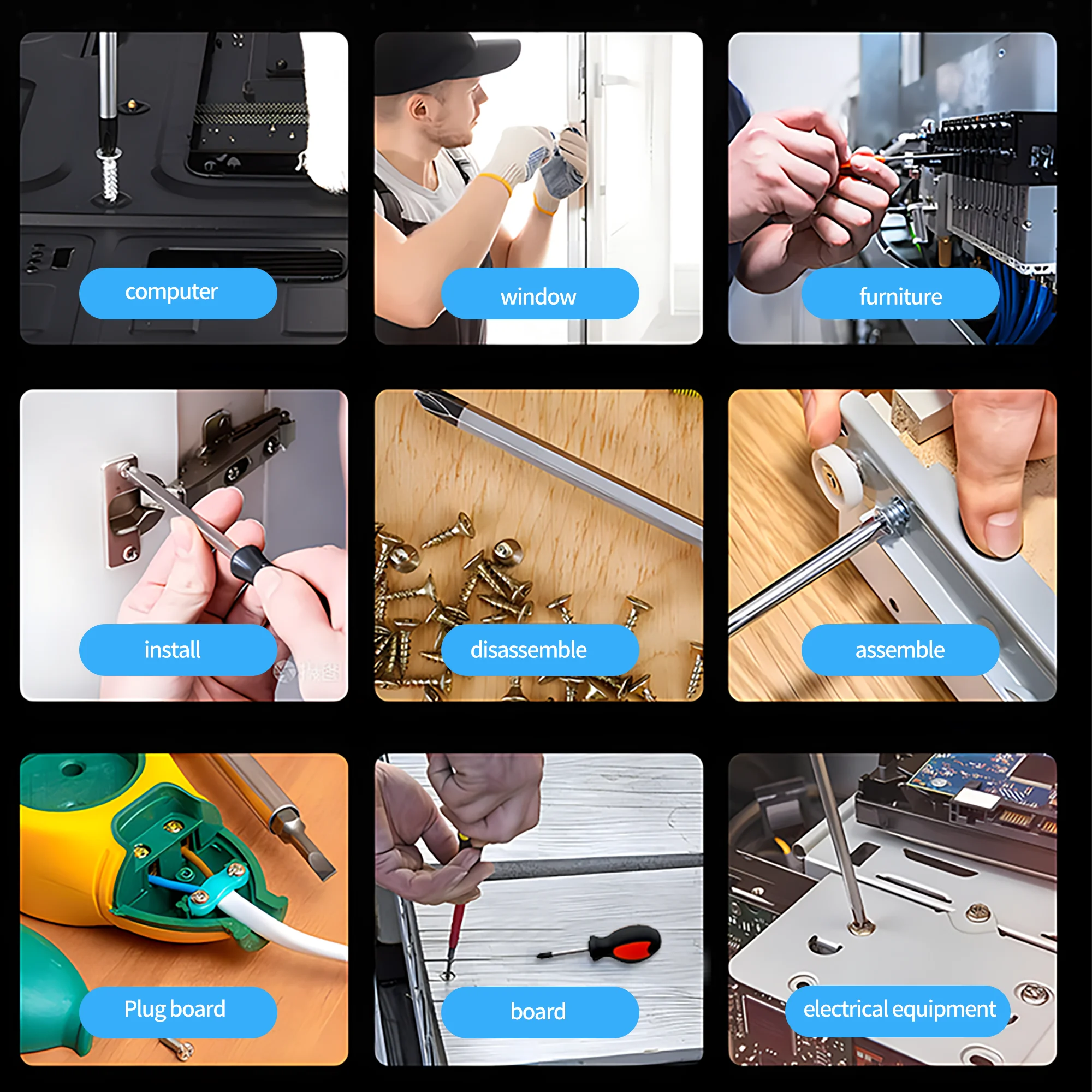 computer

window

furniture

install

disassemble

assemble

Plug board

board

electrical equipment