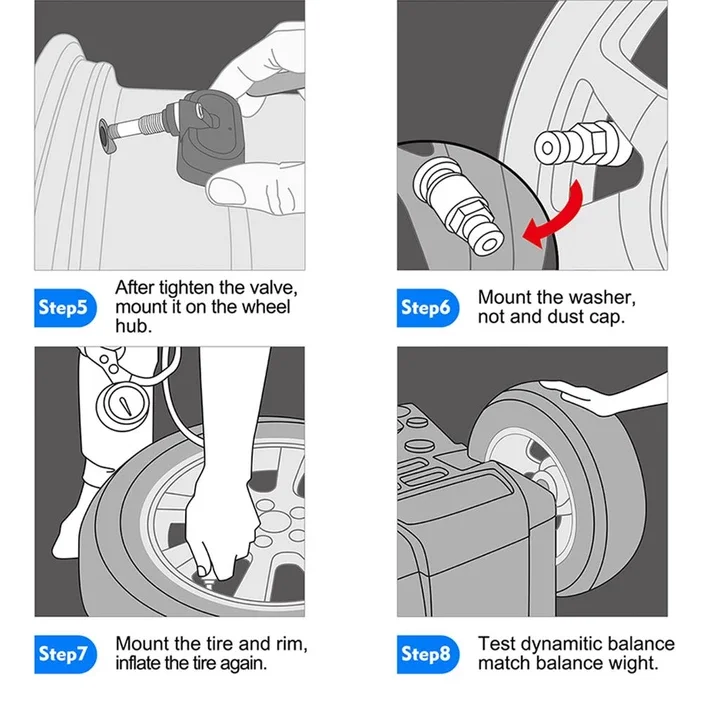 Step5
After tighten the valve, mount it on the wheel hub.

Step6
Mount the washer, not and dust cap.

Step7
Mount the tire and rim, inflate the tire again.

Step8
Test dynamitic balance match balance wight.