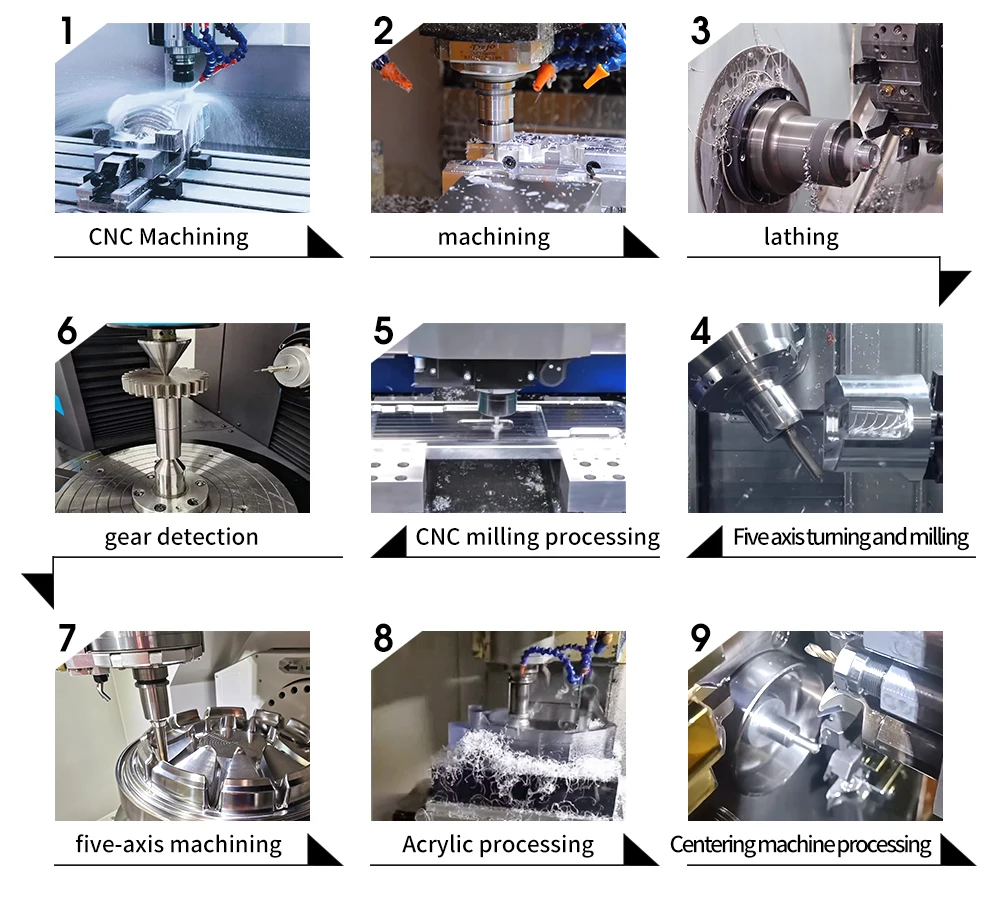 1
CNC Machining

2
machining

3
lathing

6
gear detection

5
CNC milling processing

4
Five axis turning and milling

7
five-axis machining

8
Acrylic processing

9
Centering machine processing