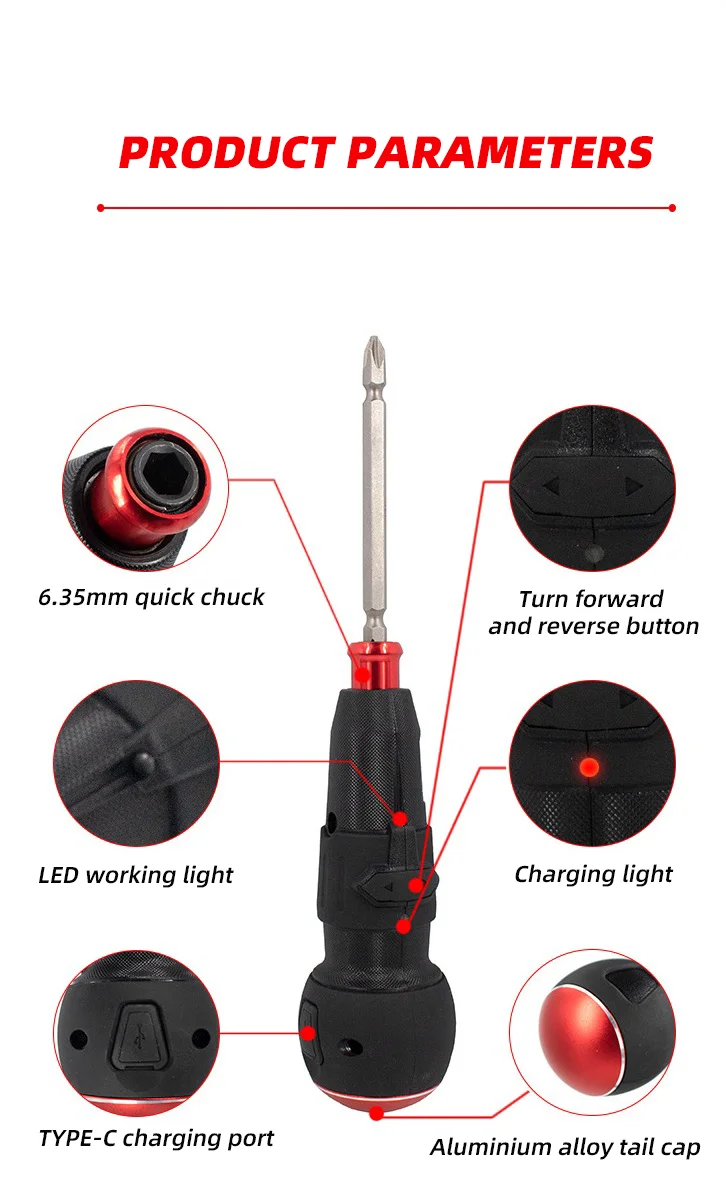 PRODUCT PARAMETERS

6.35mm quick chuck

Turn forward and reverse button

LED working light

Charging light

TYPE-C charging port

Aluminium alloy tail cap