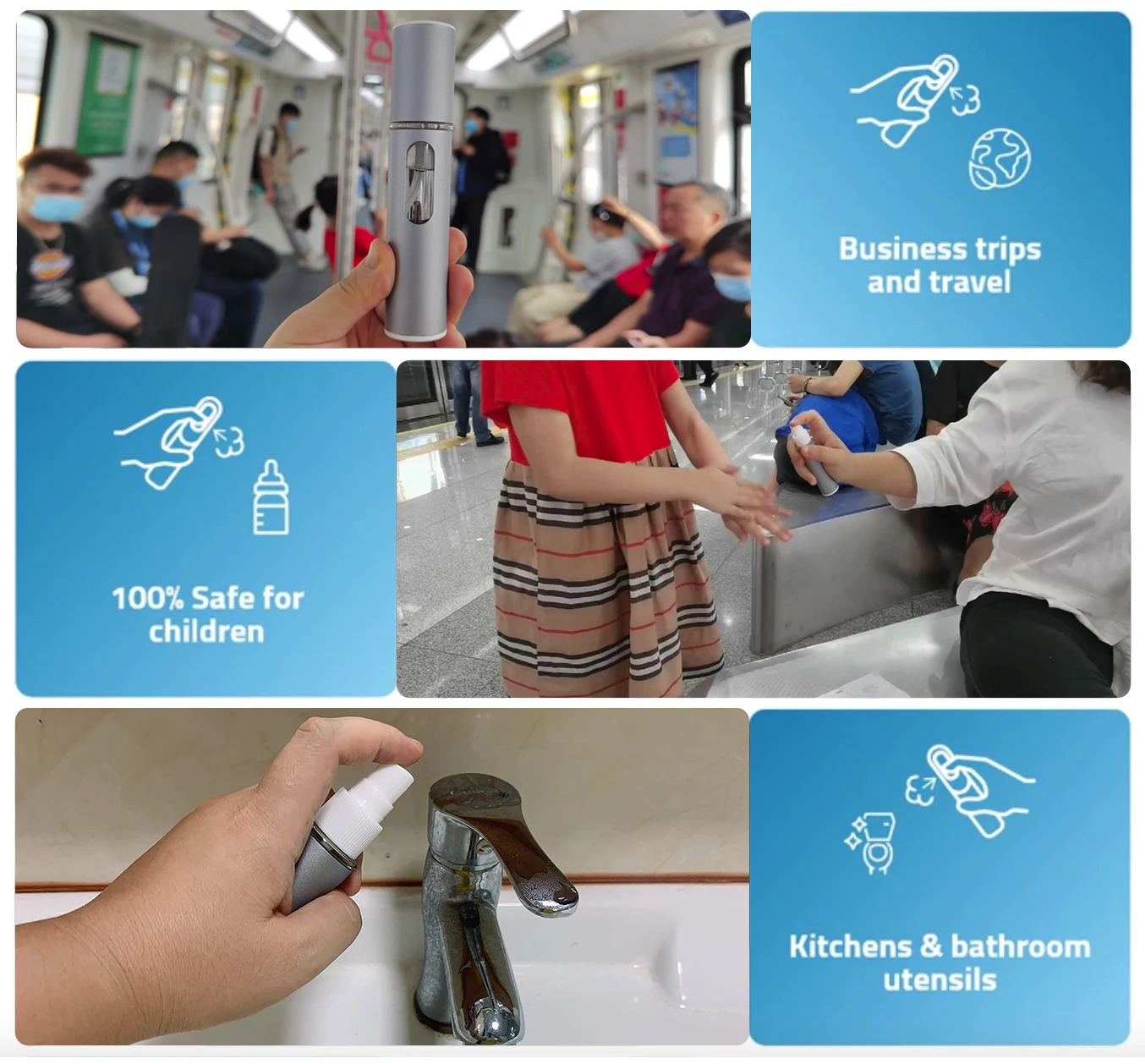 Business trips and travel

100% Safe for children

Kitchens & bathroom utensils