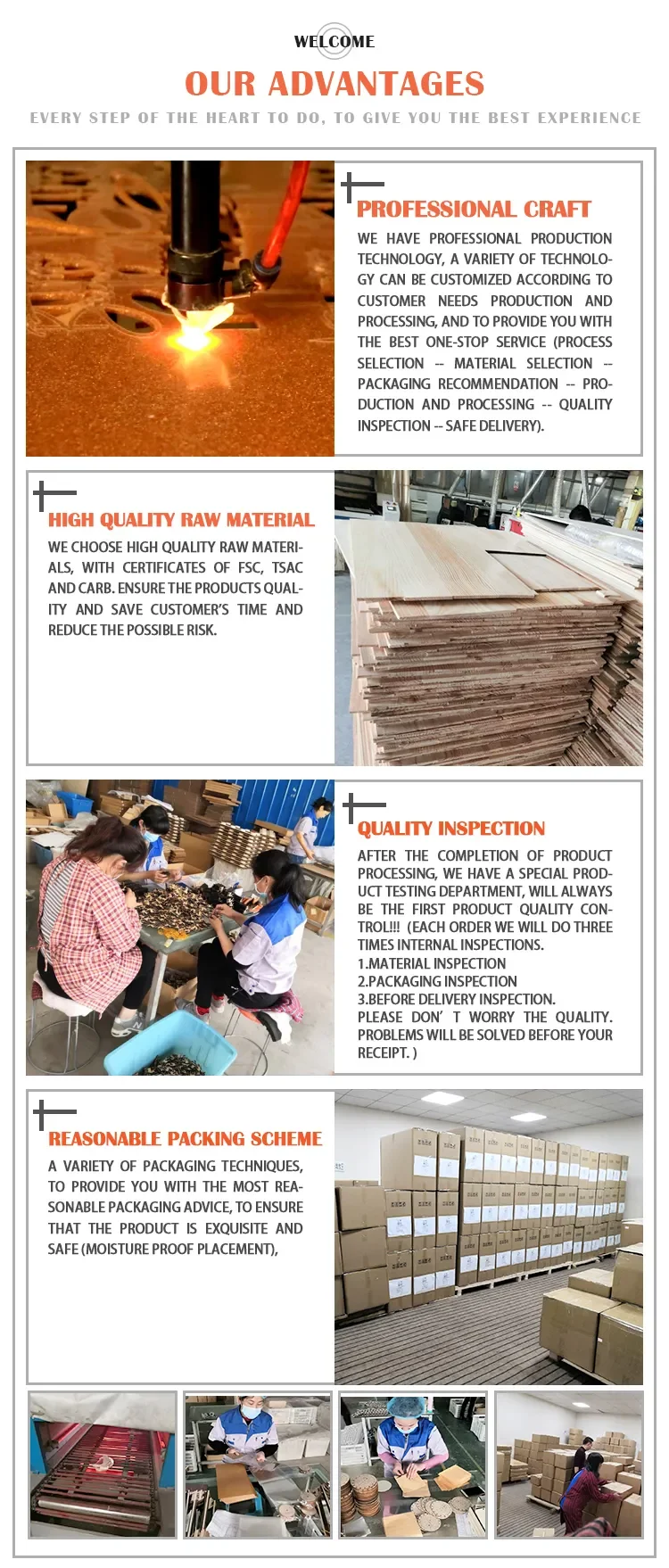 WELCOME

OUR ADVANTAGES

EVERY STEP OF THE HEART TO DO, TO GIVE YOU THE BEST EXPERIENCE

PROFESSIONAL CRAFT

WE HAVE PROFESSIONAL PRODUCTION TECHNOLOGY, A VARIETY OF TECHNOLOGY CAN BE CUSTOMIZED ACCORDING TO CUSTOMER NEEDS PRODUCTION AND PROCESSING, AND TO PROVIDE YOU WITH THE BEST ONE-STOP SERVICE (PROCESS SELECTION -- MATERIAL SELECTION -- PACKAGING RECOMMENDATION -- PRODUCTION AND PROCESSING -- QUALITY INSPECTION -- SAFE DELIVERY).

HIGH QUALITY RAW MATERIAL

WE CHOOSE HIGH QUALITY RAW MATERIALS, WITH CERTIFICATES OF FSC, TSAC AND CARB. ENSURE THE PRODUCTS QUALITY AND SAVE CUSTOMER'S TIME AND REDUCE THE POSSIBLE RISK.

QUALITY INSPECTION

AFTER THE COMPLETION OF PRODUCT PROCESSING, WE HAVE A SPECIAL PRODUCT TESTING DEPARTMENT, WILL ALWAYS BE THE FIRST PRODUCT QUALITY CONTROL!!! (EACH ORDER WE WILL DO THREE TIMES INTERNAL INSPECTIONS.
1.MATERIAL INSPECTION
2.PACKAGING INSPECTION
3.BEFORE DELIVERY INSPECTION.
PLEASE DON' T WORRY THE QUALITY. PROBLEMS WILL BE SOLVED BEFORE YOUR RECEIPT. )

REASONABLE PACKING SCHEME

A VARIETY OF PACKAGING TECHNIQUES, TO PROVIDE YOU WITH THE MOST REASONABLE PACKAGING ADVICE, TO ENSURE THAT THE PRODUCT IS EXQUISITE AND SAFE (MOISTURE PROOF PLACEMENT),