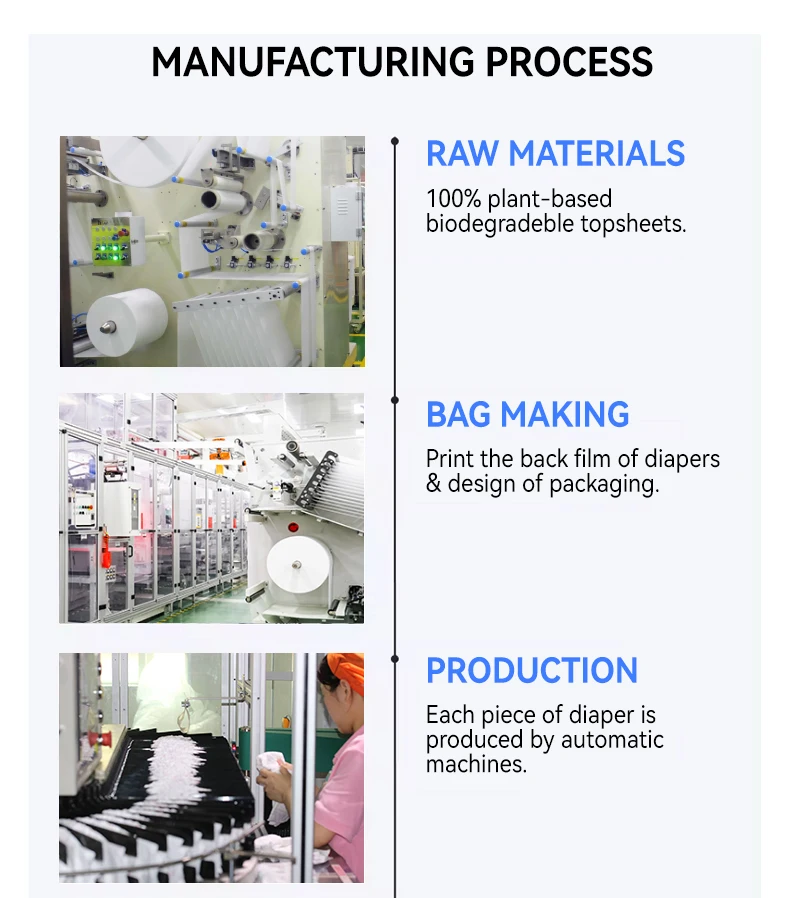 MANUFACTURING PROCESS

RAW MATERIALS

100% plant-based biodegradeble topsheets.

BAG MAKING

Print the back film of diapers & design of packaging.

PRODUCTION

Each piece of diaper is produced by automatic machines.