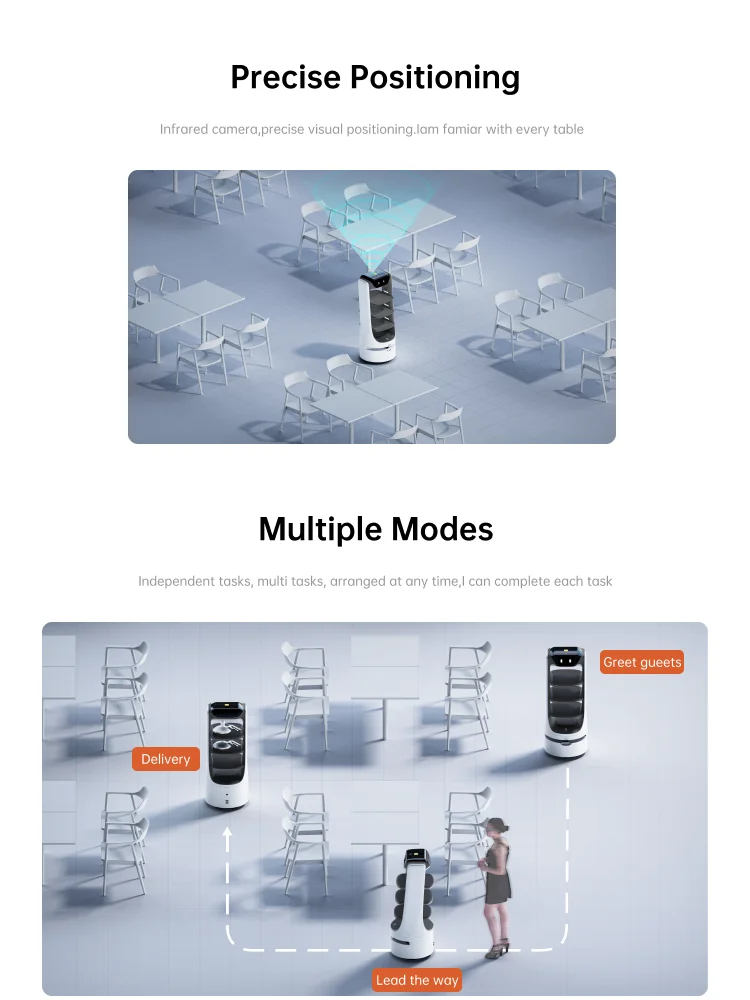 Precise Positioning

Infrared camera,precise visual positioning.Iam famiar with every table

Multiple Modes

Independent tasks, multi tasks, arranged at any time,I can complete each task

Greet gueets

Delivery

Lead the way