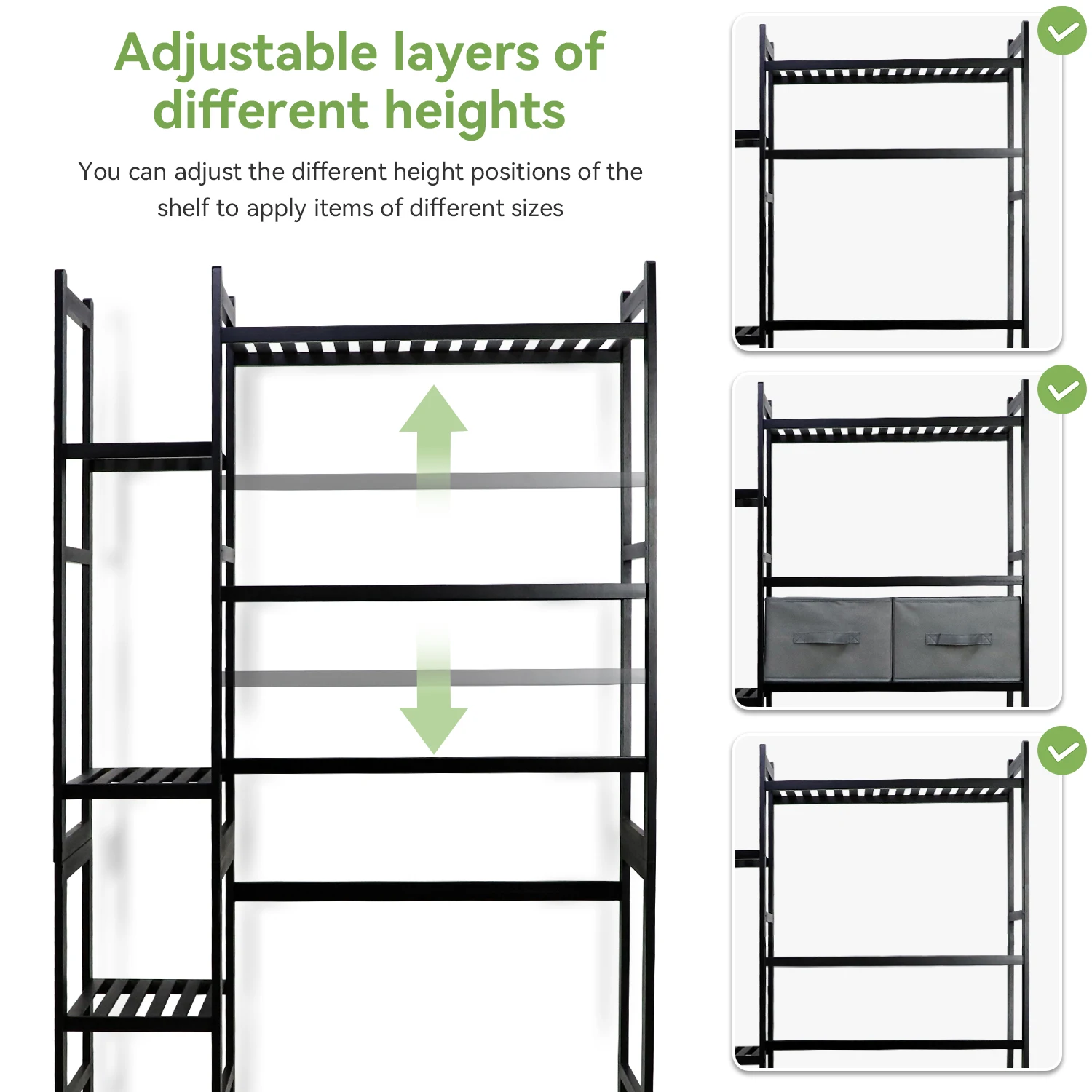 Adjustable layers of different heights

You can adjust the different height positions of the shelf to apply items of different sizes