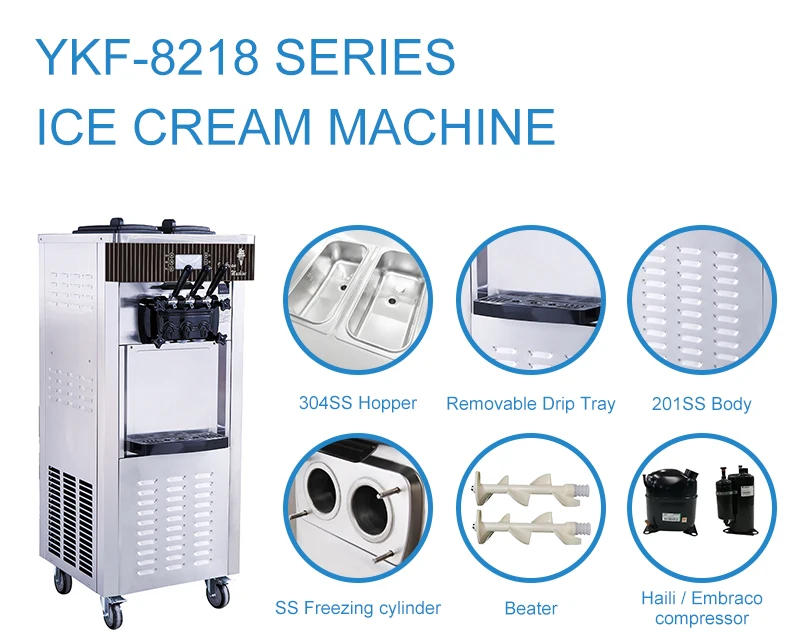 YKF-8218 SERIES
ICE CREAM MACHINE

304SS Hopper

Removable Drip Tray

201SS Body

SS Freezing cylinder

Beater

Haili / Embraco compressor