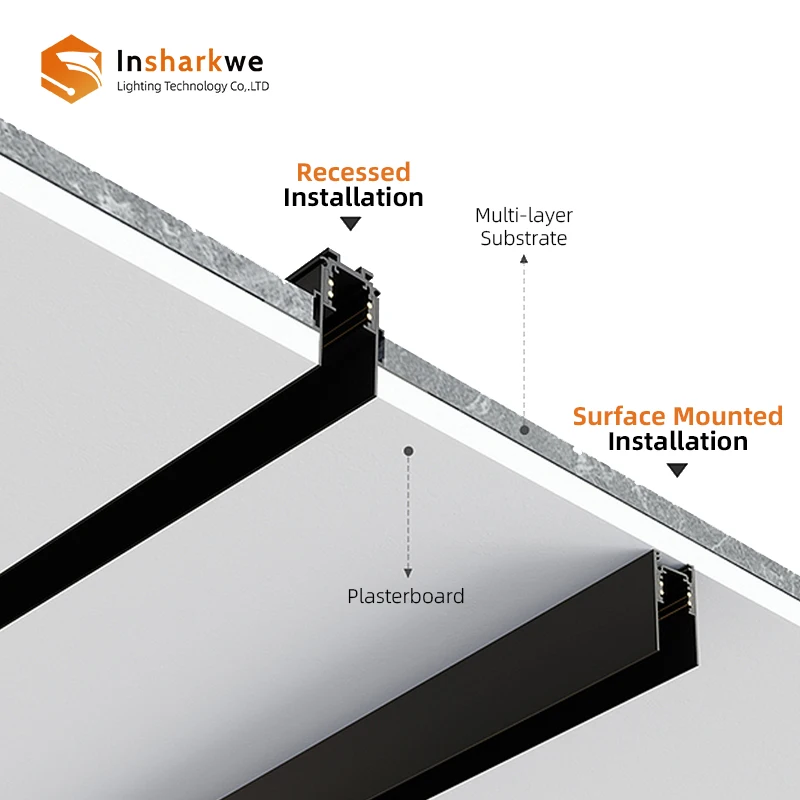 Insharkwe
Lighting Technology Co,.LTD

Recessed
Installation

Multi-layer
Substrate

Surface Mounted
Installation

Plasterboard