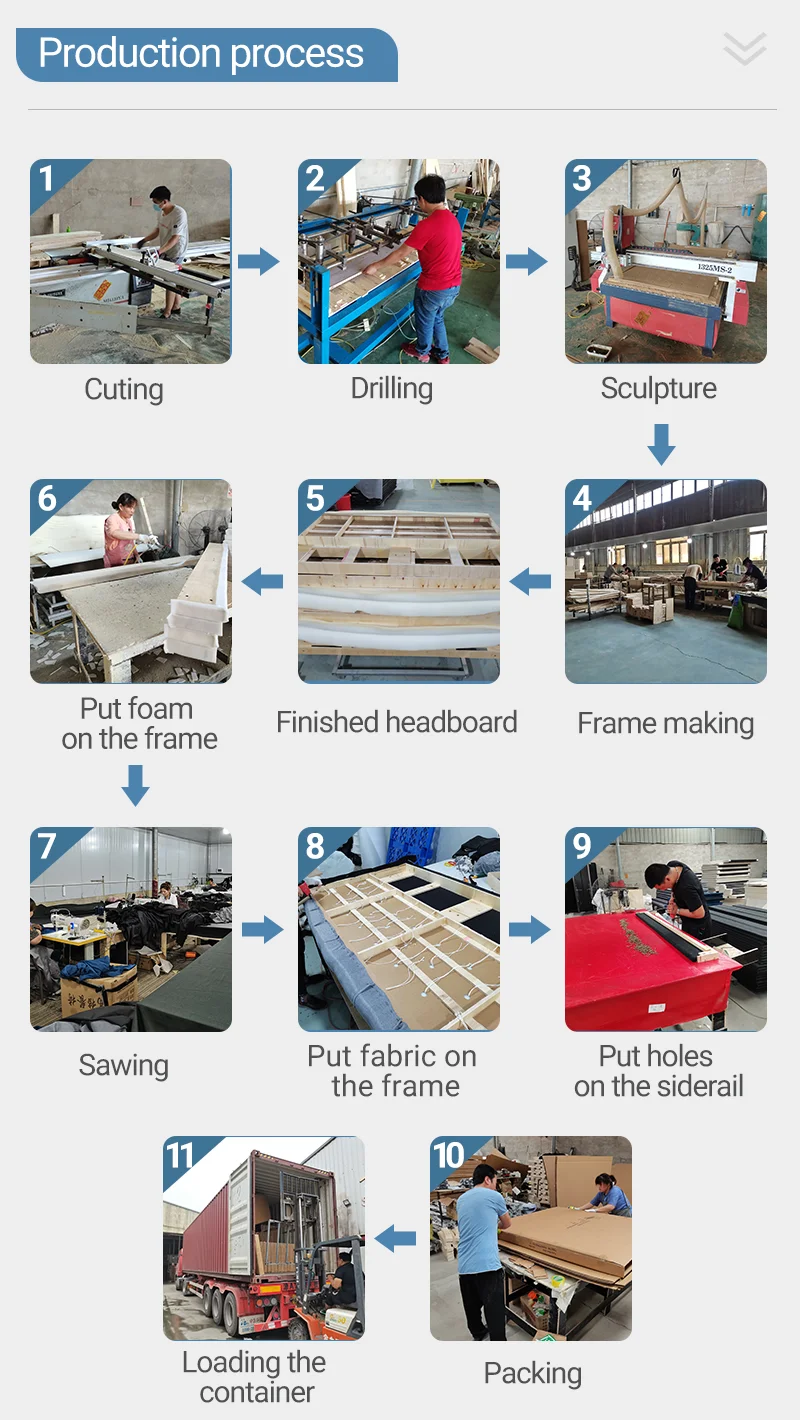 Production process

1
Cuting

2
Drilling

3
1325MS-2
Sculpture

4
Frame making

5
Finished headboard

6
Put foam on the frame

7
Sawing

8
Put fabric on the frame

9
Put holes on the siderail

10
Packing

11
Loading the container