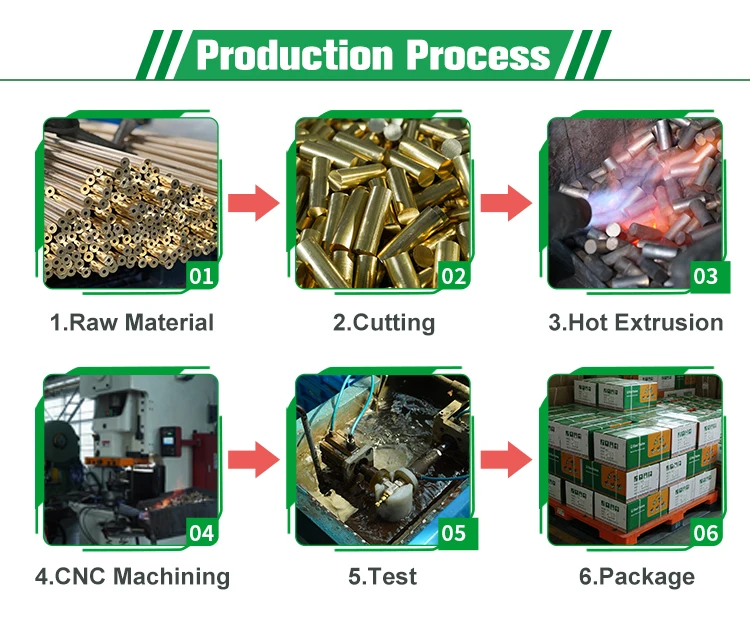 Production Process

01
1.Raw Material

02
2.Cutting

03
3.Hot Extrusion

04
4.CNC Machining

05
5.Test

06
6.Package