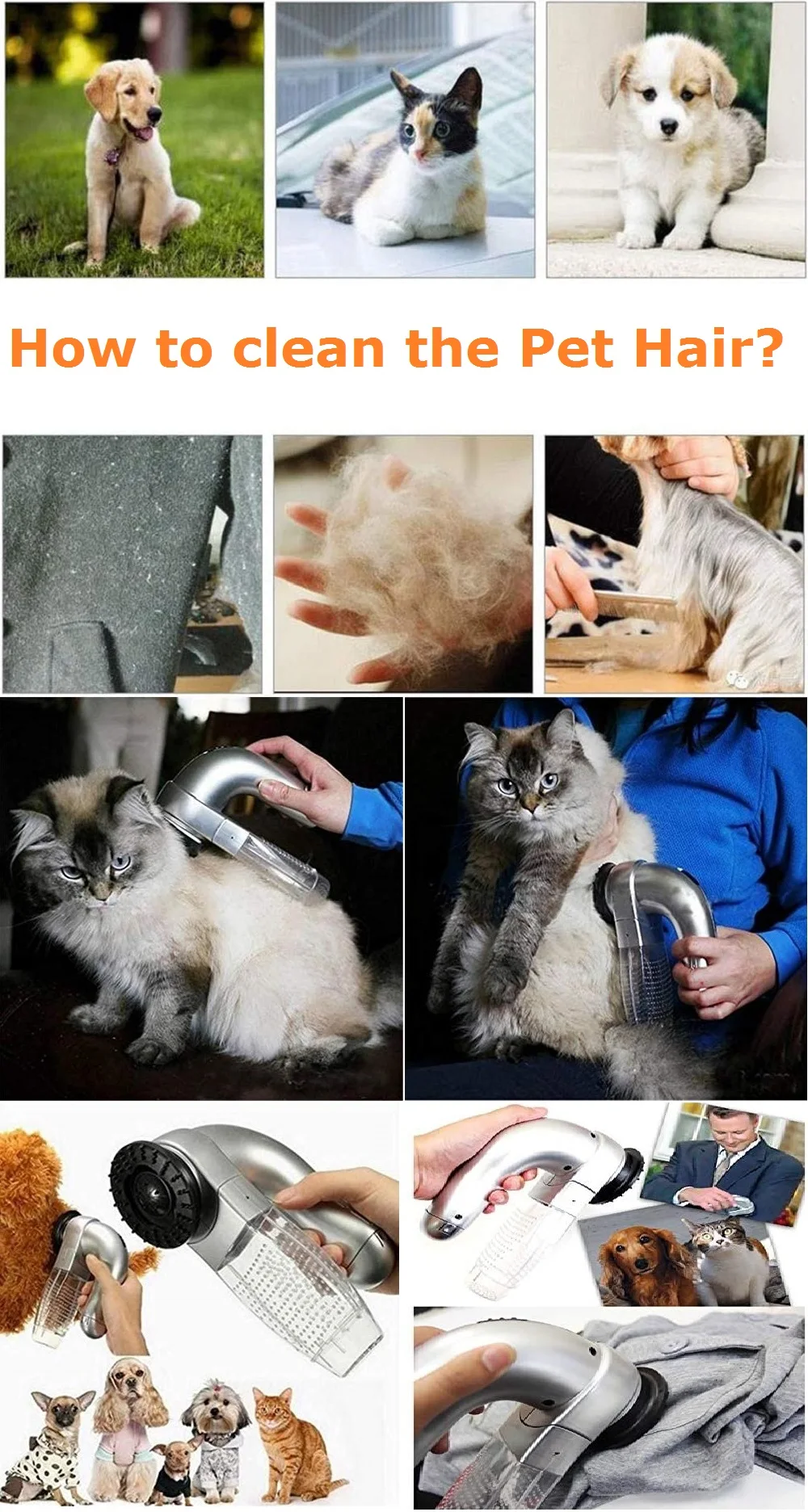 How to clean the Pet Hair?