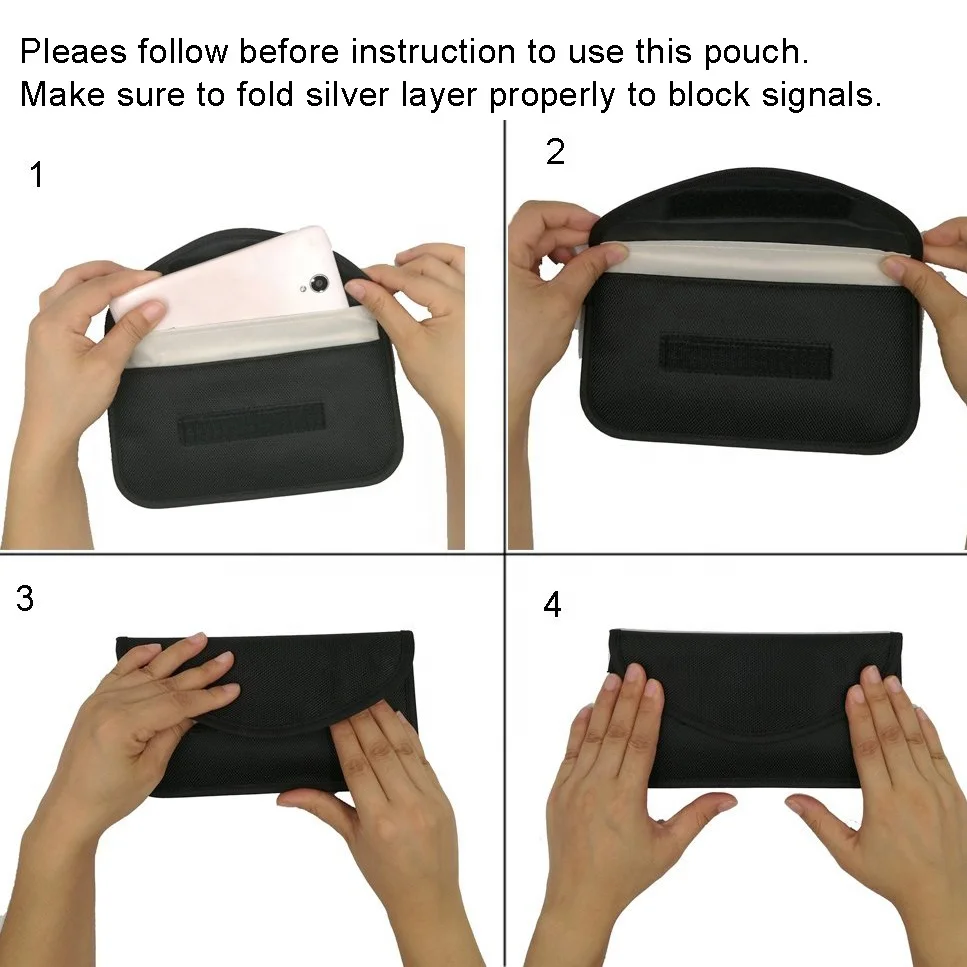 Pleaes follow before instruction to use this pouch.
Make sure to fold silver layer properly to block signals.

1

2

3

4