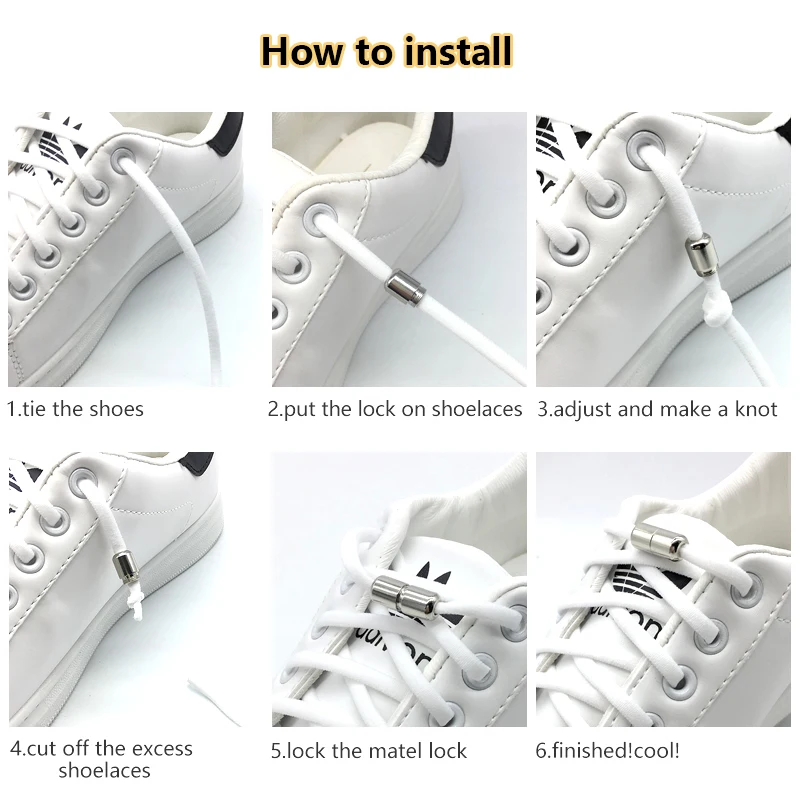 How to install

1.tie the shoes

2.put the lock on shoelaces

3.adjust and make a knot

4.cut off the excess shoelaces

5.lock the matel lock

6.finished!cool!