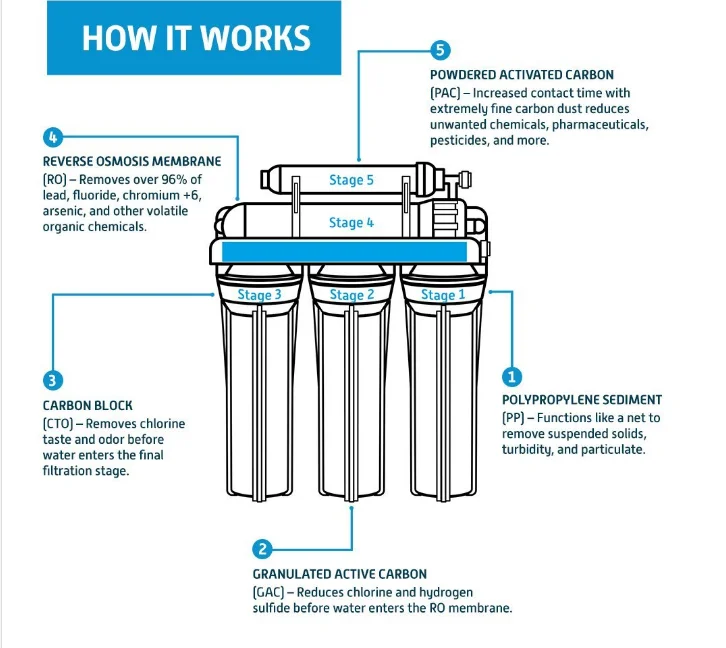 HOW IT WORKS

5

POWDERED ACTIVATED CARBON

(PAC) – Increased contact time with extremely fine carbon dust reduces unwanted chemicals, pharmaceuticals, pesticides, and more.

4

REVERSE OSMOSIS MEMBRANE

(RO) – Removes over 96% of lead, fluoride, chromium +6, arsenic, and other volatile organic chemicals.

Stage 5

Stage 4

Stage 3

Stage 2

Stage 1

3

CARBON BLOCK

(CTO) – Removes chlorine taste and odor before water enters the final filtration stage.

1

POLYPROPYLENE SEDIMENT

(PP) – Functions like a net to remove suspended solids, turbidity, and particulate.

2

GRANULATED ACTIVE CARBON

(GAC) – Reduces chlorine and hydrogen sulfide before water enters the RO membrane.