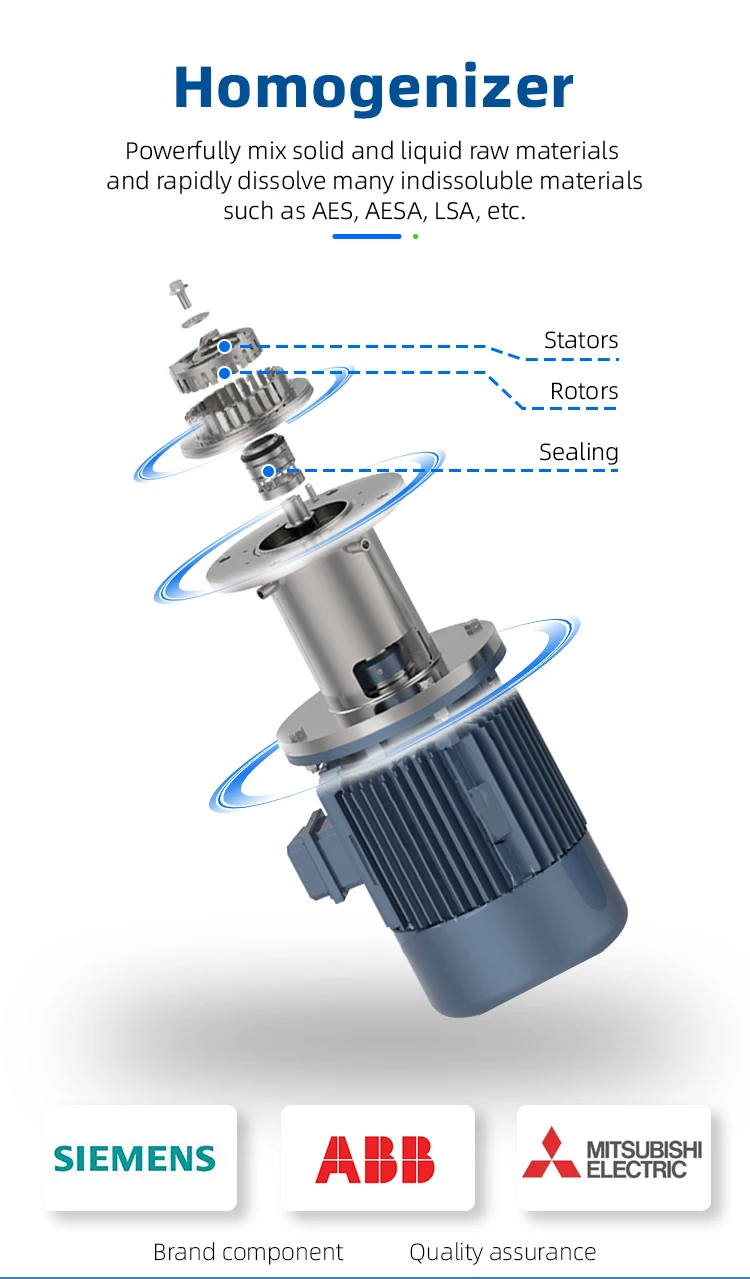 Homogenizer

Powerfully mix solid and liquid raw materials and rapidly dissolve many indissoluble materials such as AES, AESA, LSA, etc.

Stators

Rotors

Sealing

SIEMENS

ABB

MITSUBISHI ELECTRIC

Brand component Quality assurance